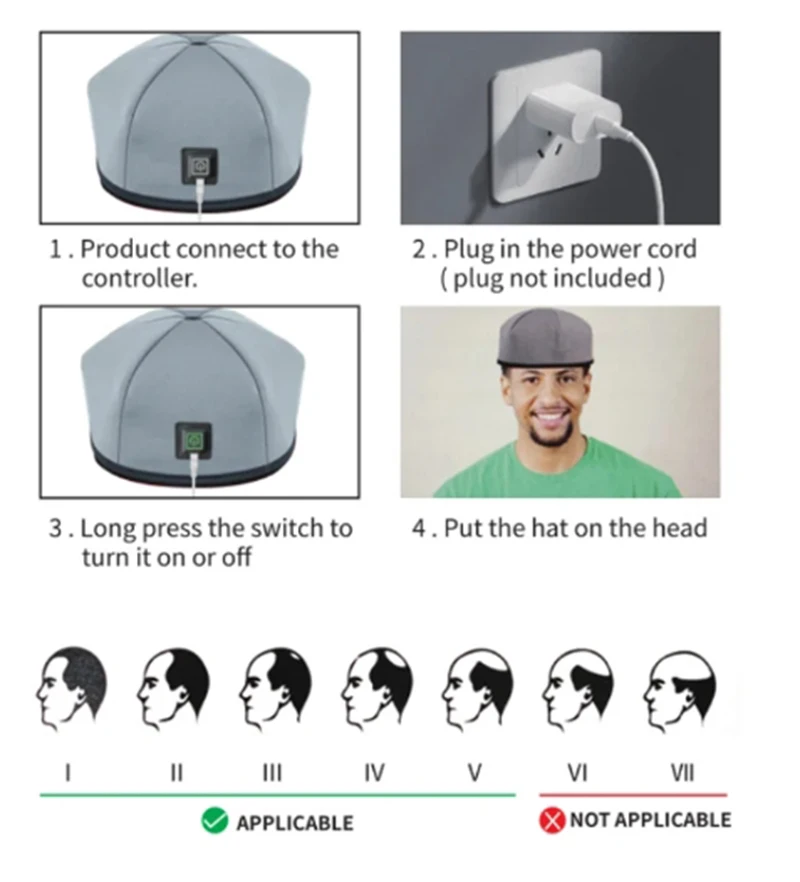 1 . Product connect to the controller.

2 . Plug in the power cord ( plug not included )

3 . Long press the switch to turn it on or off

4 . Put the hat on the head

I

II

III

IV

V

VI

VII

APPLICABLE

NOT APPLICABLE