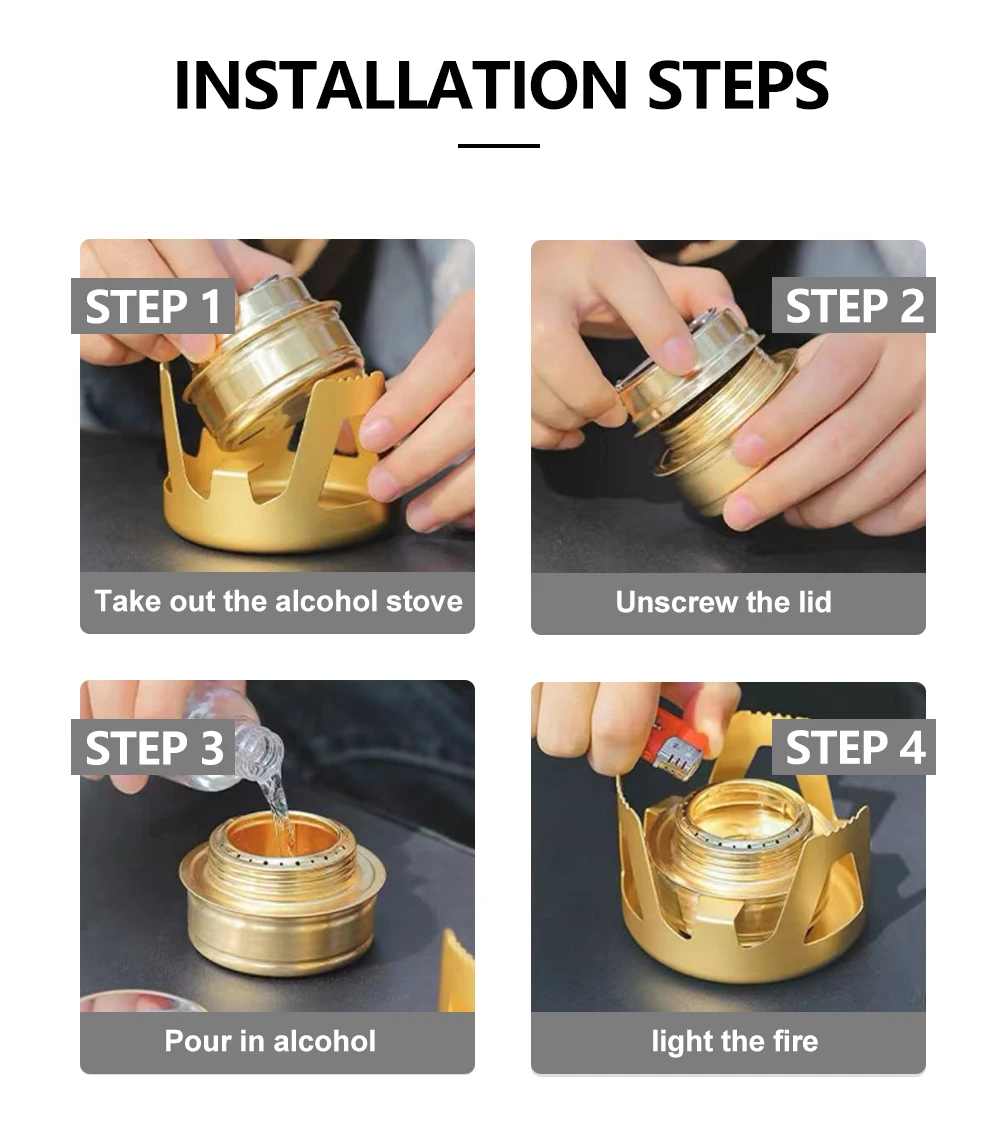 INSTALLATION STEPS

STEP 1

Take out the alcohol stove

STEP 2

Unscrew the lid

STEP 3

Pour in alcohol

STEP 4

light the fire