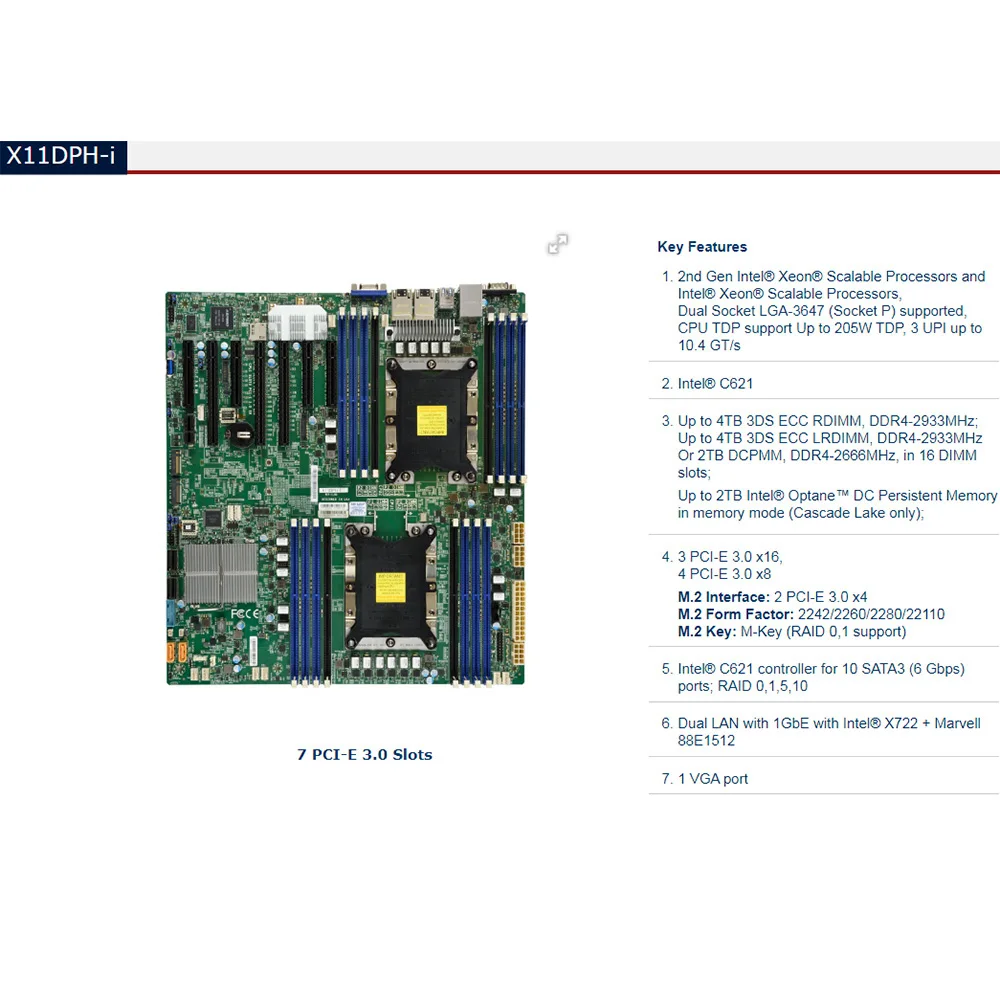 X11DPH-i

7 PCI-E 3.0 Slots

Key Features

1. 2nd Gen Intel® Xeon® Scalable Processors and Intel® Xeon® Scalable Processors, Dual Socket LGA-3647 (Socket P) supported, CPU TDP support Up to 205W TDP, 3 UPI up to 10.4 GT/s

2. Intel® C621

3. Up to 4TB 3DS ECC RDIMM, DDR4-2933MHz; Up to 4TB 3DS ECC LRDIMM, DDR4-2933MHz Or 2TB DCPMM, DDR4-2666MHz, in 16 DIMM slots;

Up to 2TB Intel® Optane™ DC Persistent Memory in memory mode (Cascade Lake only);

4. 3 PCI-E 3.0 x16, 4 PCI-E 3.0 x8

M.2 Interface: 2 PCI-E 3.0 x4
M.2 Form Factor: 2242/2260/2280/22110
M.2 Key: M-Key (RAID 0,1 support)

5. Intel® C621 controller for 10 SATA3 (6 Gbps) ports; RAID 0,1,5,10

6. Dual LAN with 1GbE with Intel® X722 + Marvell 88E1512

7. 1 VGA port