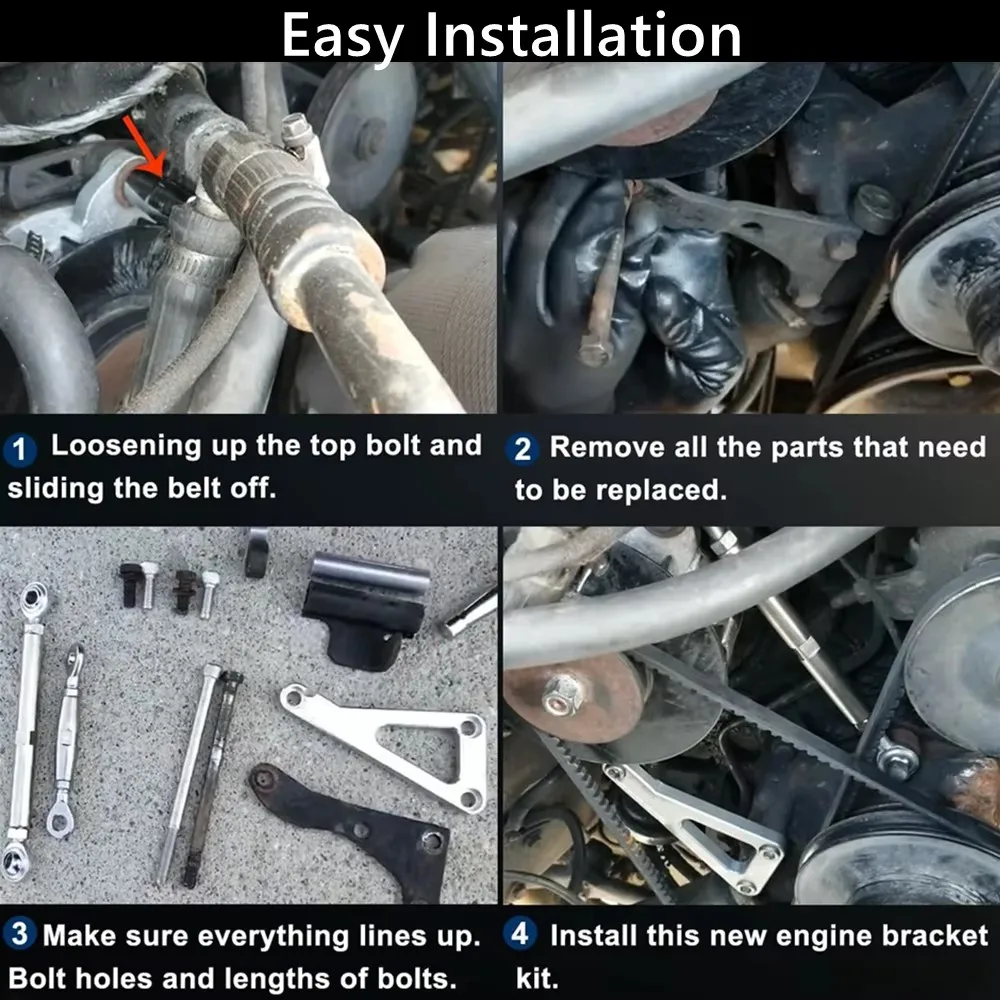 Easy Installation

1 Loosening up the top bolt and sliding the belt off.

2 Remove all the parts that need to be replaced.

3 Make sure everything lines up. Bolt holes and lengths of bolts.

4 Install this new engine bracket kit.