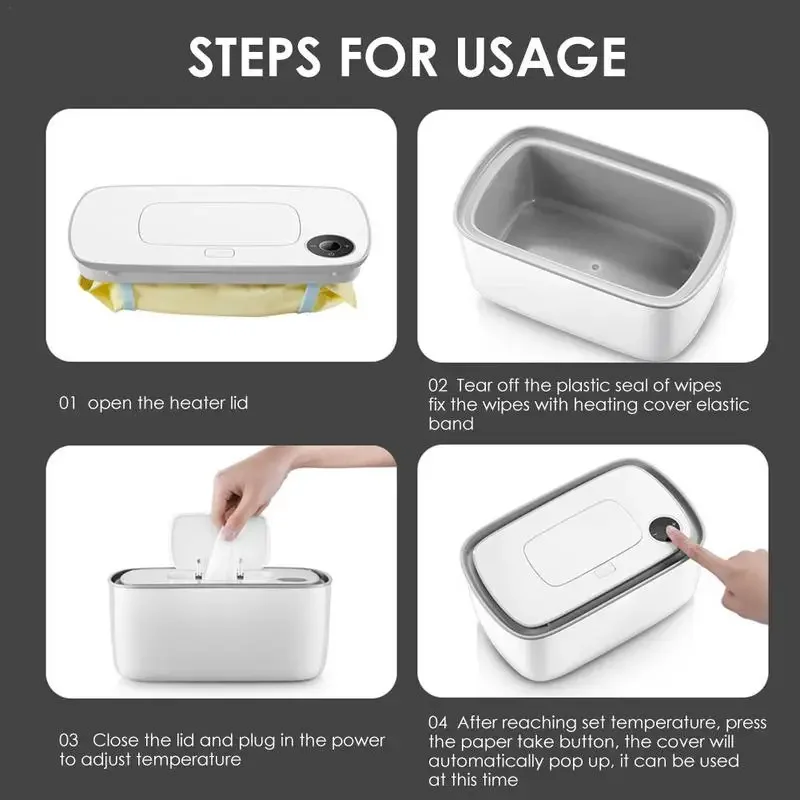 STEPS FOR USAGE

01 open the heater lid

02 Tear off the plastic seal of wipes fix the wipes with heating cover elastic band

03 Close the lid and plug in the power to adjust temperature

04 After reaching set temperature, press the paper take button, the cover will automatically pop up, it can be used at this time