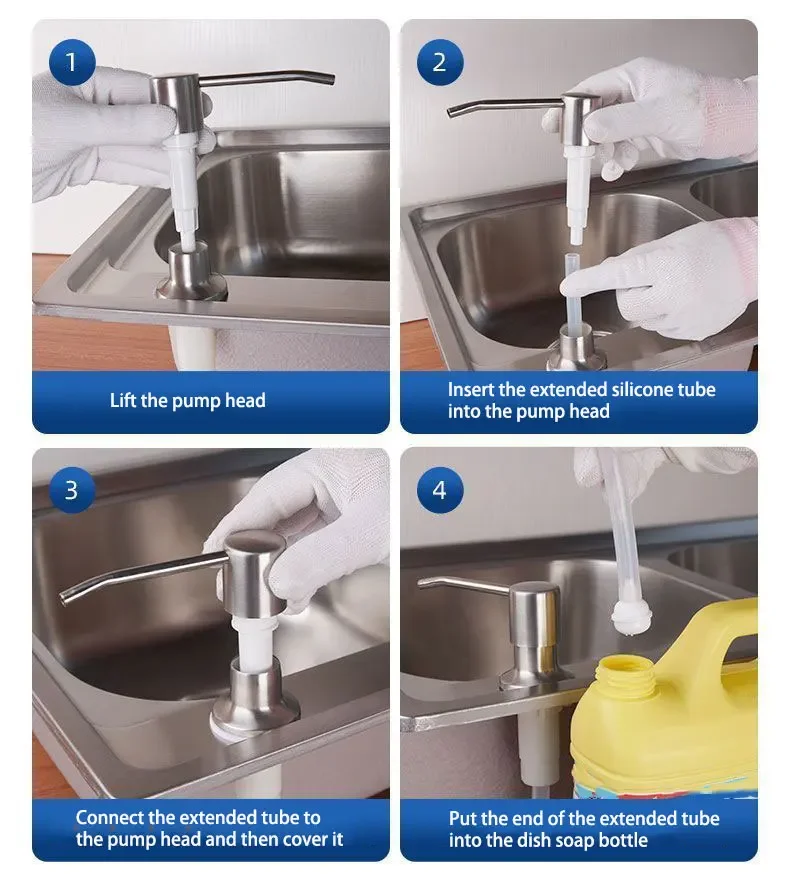 1

Lift the pump head

2

Insert the extended silicone tube into the pump head

3

Connect the extended tube to the pump head and then cover it

4

Put the end of the extended tube into the dish soap bottle