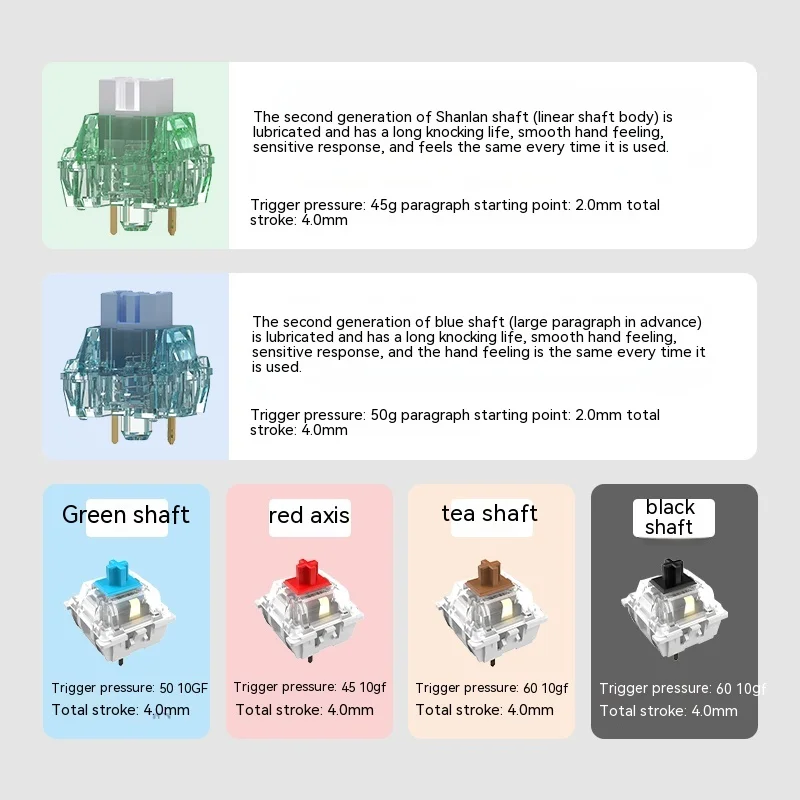 The second generation of Shanlan shaft (linear shaft body) is lubricated and has a long knocking life, smooth hand feeling, sensitive response, and feels the same every time it is used.

Trigger pressure: 45g paragraph starting point: 2.0mm total stroke: 4.0mm

The second generation of blue shaft (large paragraph in advance) is lubricated and has a long knocking life, smooth hand feeling, sensitive response, and the hand feeling is the same every time it is used.

Trigger pressure: 50g paragraph starting point: 2.0mm total stroke: 4.0mm

Green shaft

Trigger pressure: 50 10GF
Total stroke: 4.0mm

red axis

Trigger pressure: 45 10gf
Total stroke: 4.0mm

tea shaft

Trigger pressure: 60 10gf
Total stroke: 4.0mm

black shaft

Trigger pressure: 60 10gf
Total stroke: 4.0mm