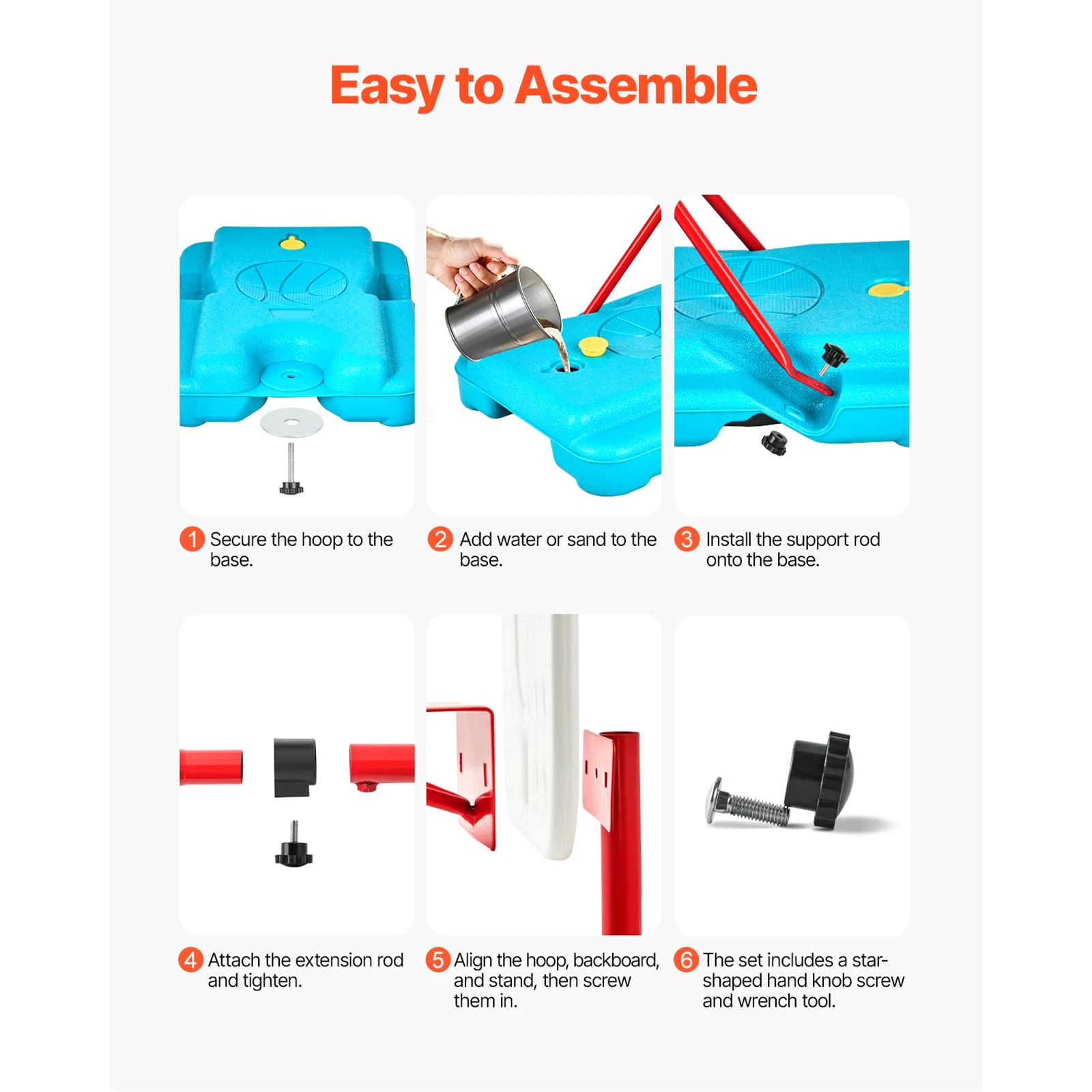 Easy to Assemble

1 Secure the hoop to the base.

2 Add water or sand to the base.

3 Install the support rod onto the base.

4 Attach the extension rod and tighten.

5 Align the hoop, backboard, and stand, then screw them in.

6 The set includes a star-shaped hand knob screw and wrench tool.