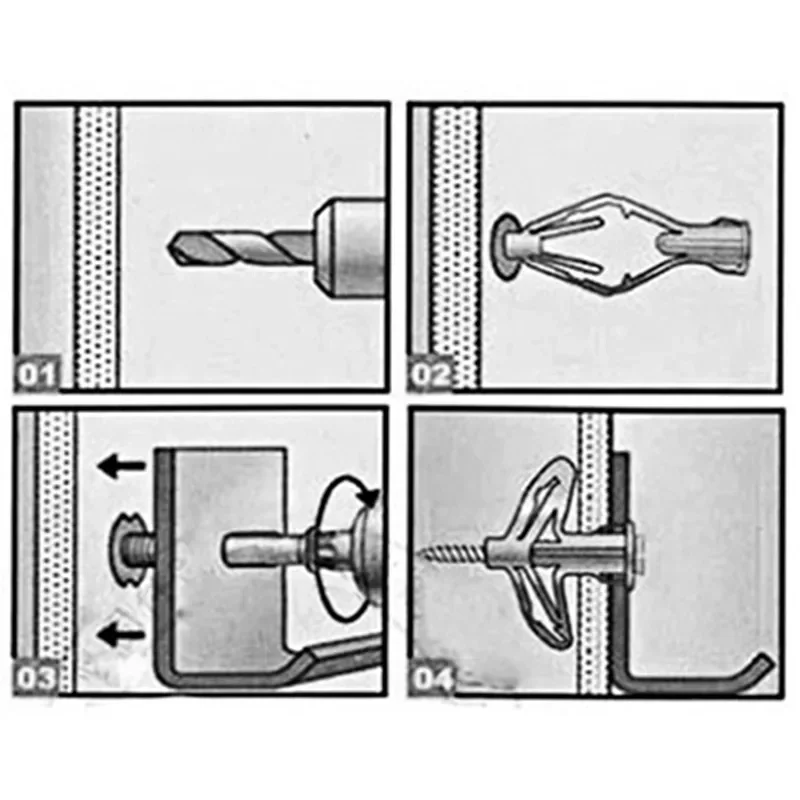 01
02
03
04