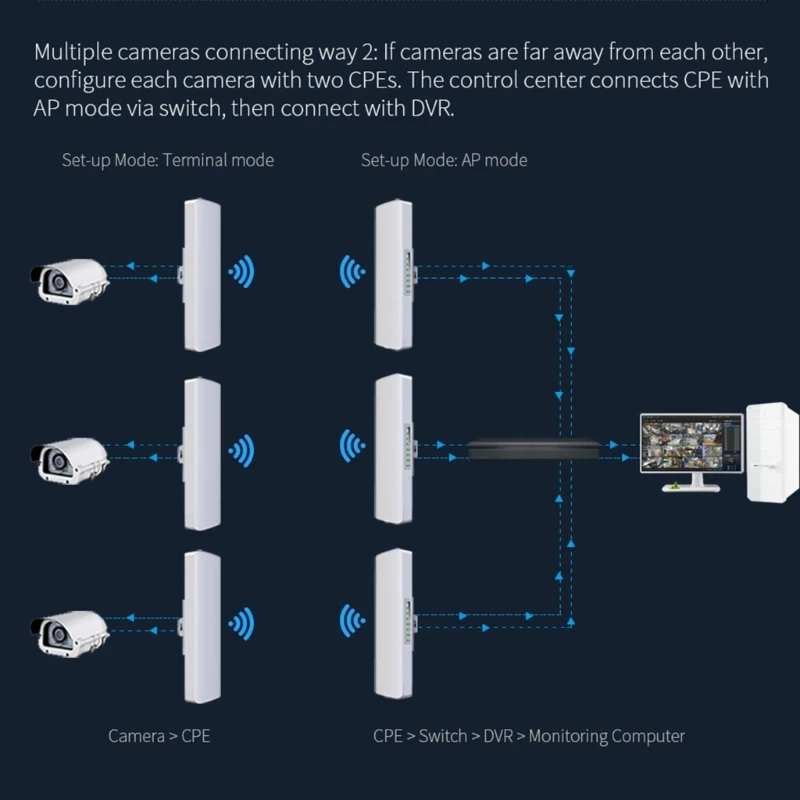 Multiple cameras connecting way 2: If cameras are far away from each other, configure each camera with two CPEs. The control center connects CPE with AP mode via switch, then connect with DVR.

Set-up Mode: Terminal mode

Set-up Mode: AP mode

Camera > CPE

CPE > Switch > DVR > Monitoring Computer