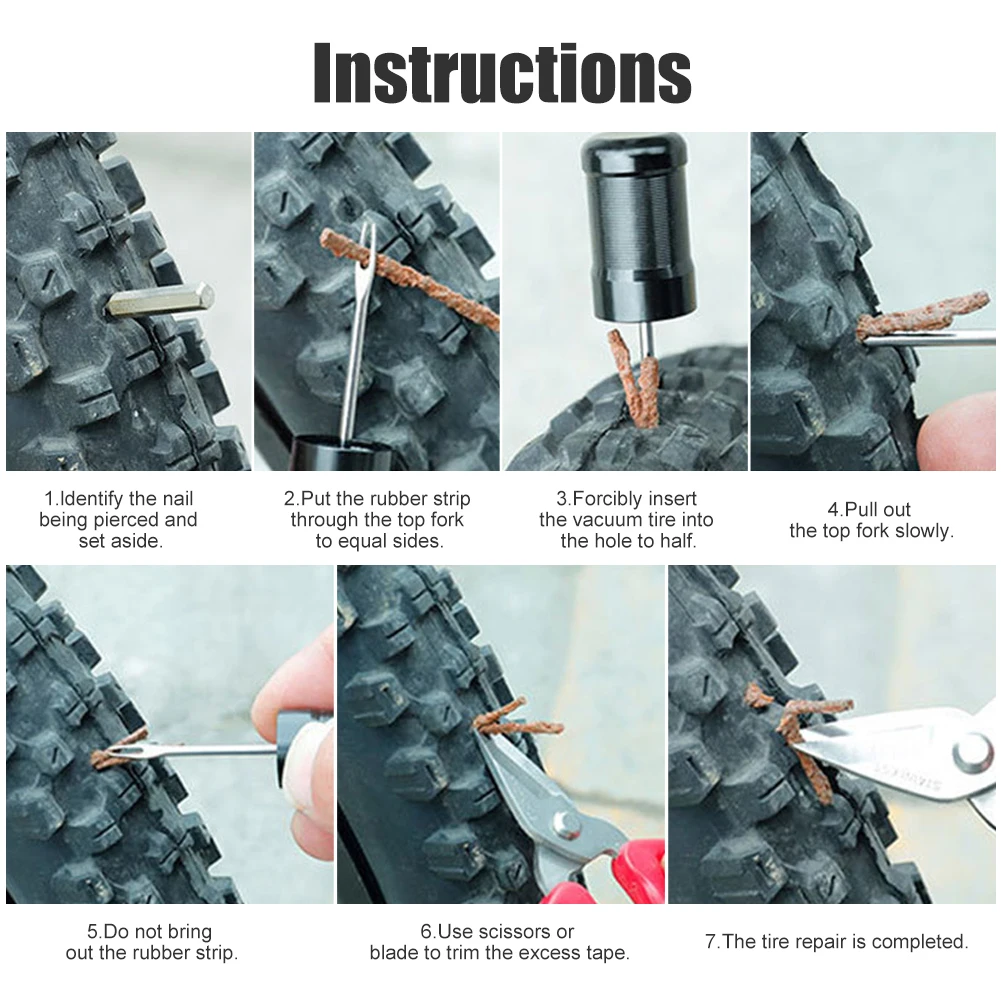 Instructions

1.Identify the nail being pierced and set aside.

2.Put the rubber strip through the top fork to equal sides.

3.Forcibly insert the vacuum tire into the hole to half.

4.Pull out the top fork slowly.

5.Do not bring out the rubber strip.

6.Use scissors or blade to trim the excess tape.

7.The tire repair is completed.