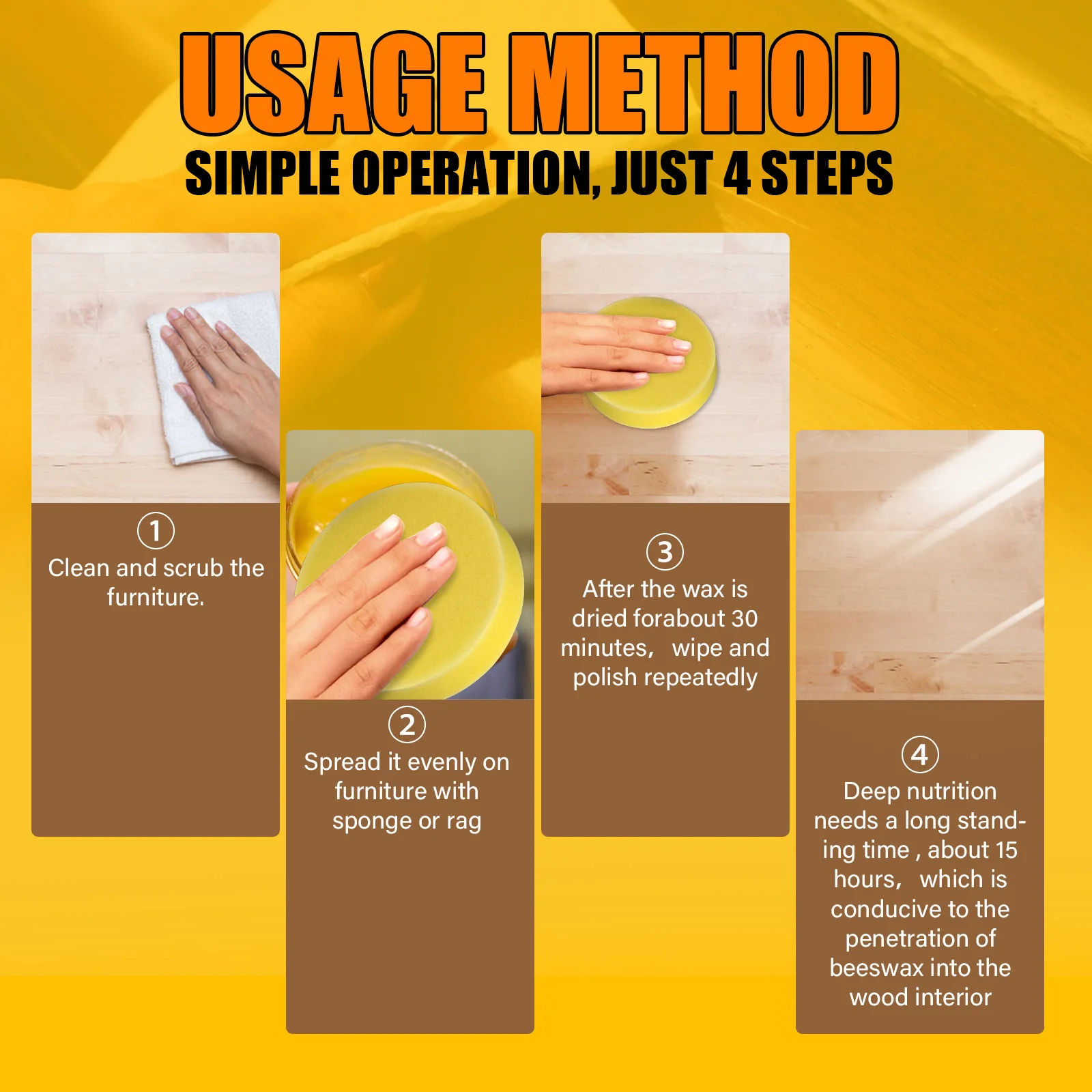 USAGE METHOD
SIMPLE OPERATION, JUST 4 STEPS

①
Clean and scrub the furniture.

②
Spread it evenly on furniture with sponge or rag

③
After the wax is dried forabout 30 minutes, wipe and polish repeatedly

④
Deep nutrition needs a long standing time , about 15 hours, which is conducive to the penetration of beeswax into the wood interior