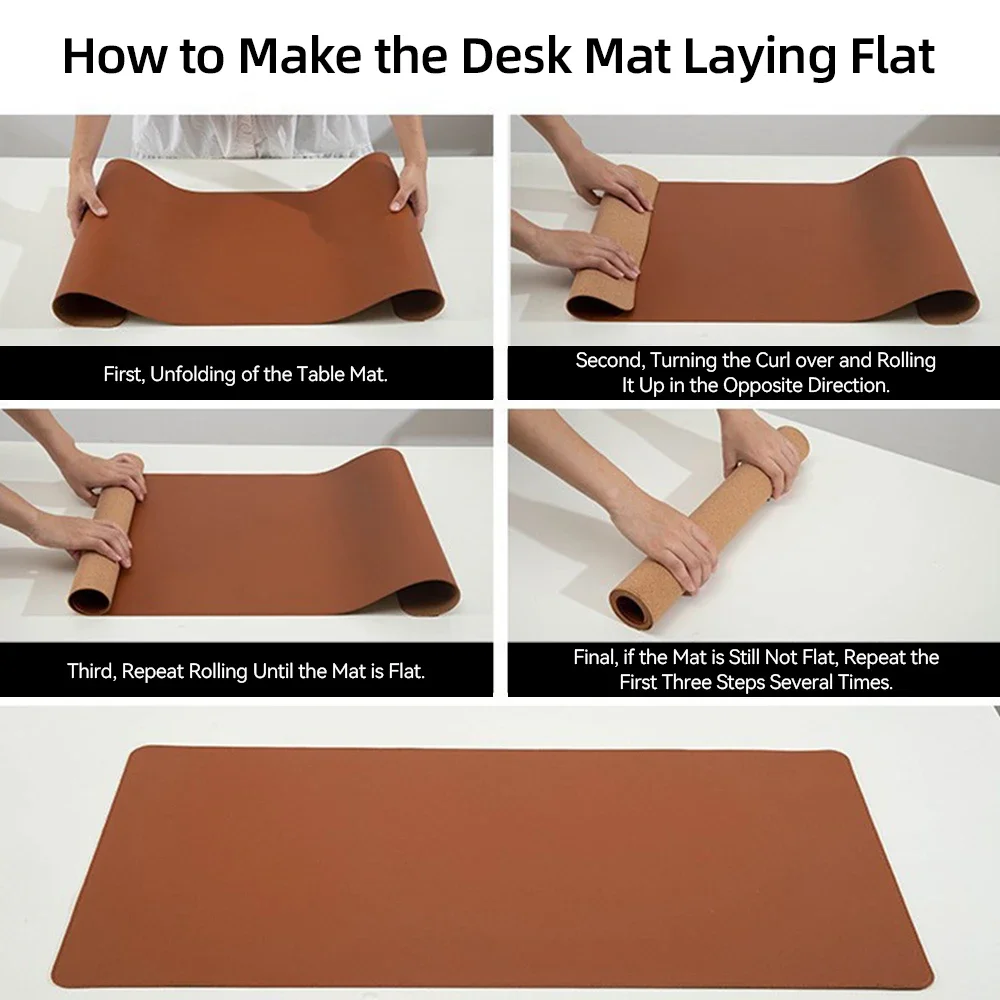 How to Make the Desk Mat Laying Flat

First, Unfolding of the Table Mat.

Second, Turning the Curl over and Rolling It Up in the Opposite Direction.

Third, Repeat Rolling Until the Mat is Flat.

Final, if the Mat is Still Not Flat, Repeat the First Three Steps Several Times.