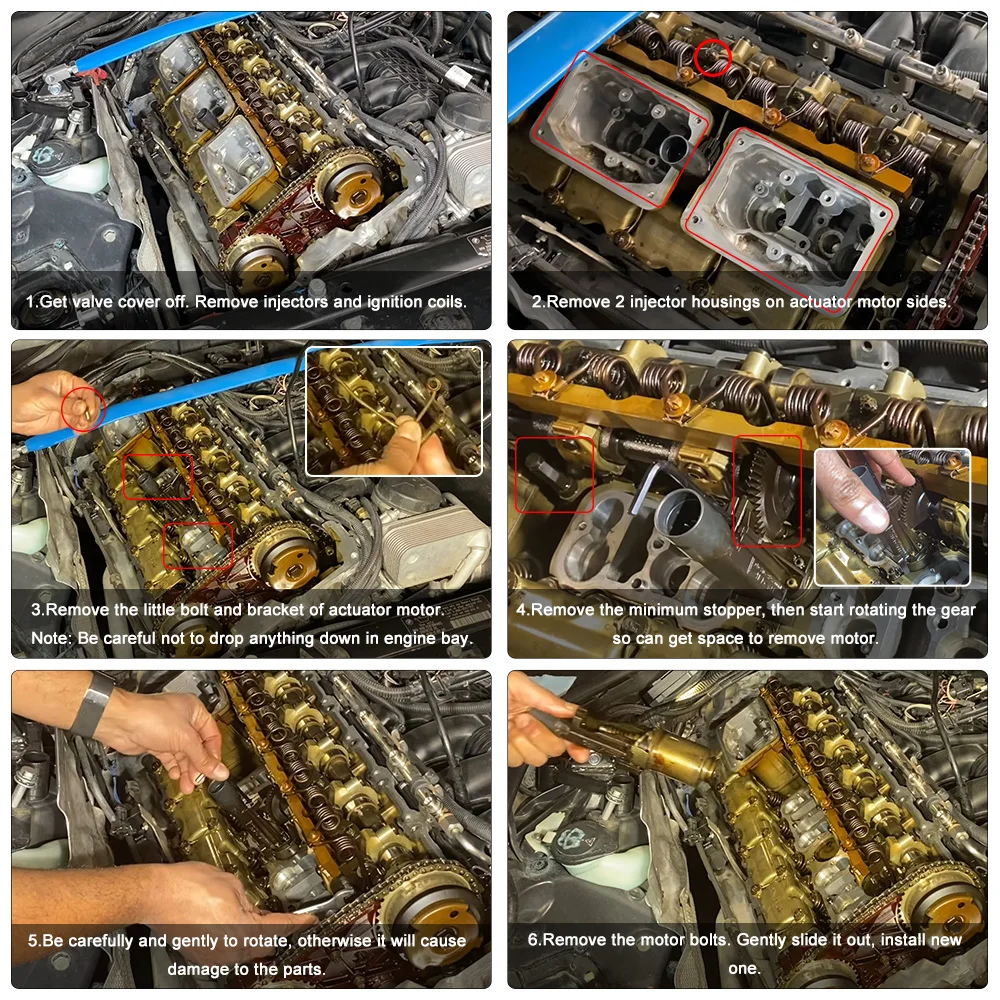 1.Get valve cover off. Remove injectors and ignition coils.

2.Remove 2 injector housings on actuator motor sides.

3.Remove the little bolt and bracket of actuator motor.
Note: Be careful not to drop anything down in engine bay.

4.Remove the minimum stopper, then start rotating the gear so can get space to remove motor.

5.Be carefully and gently to rotate, otherwise it will cause damage to the parts.

6.Remove the motor bolts. Gently slide it out, install new one.