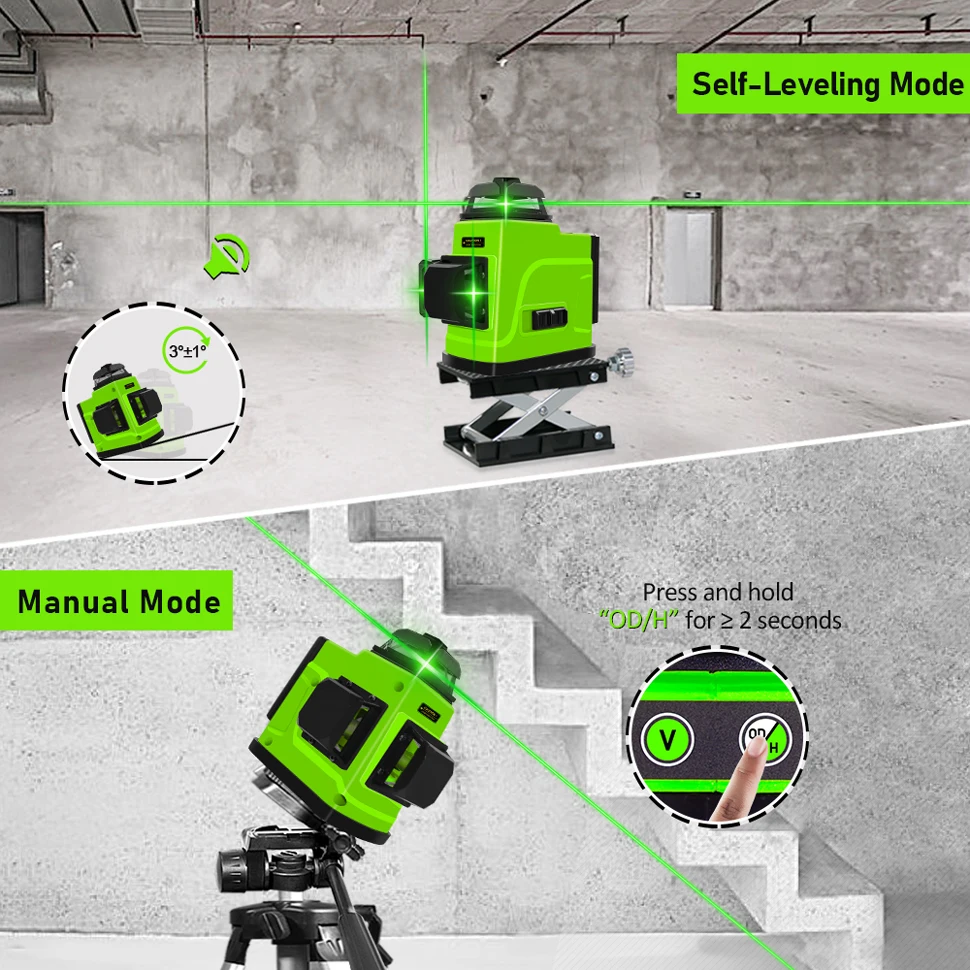 Self-Leveling Mode

3°±1°

Manual Mode

Press and hold
"OD/H" for ≥ 2 seconds

V

OD
H