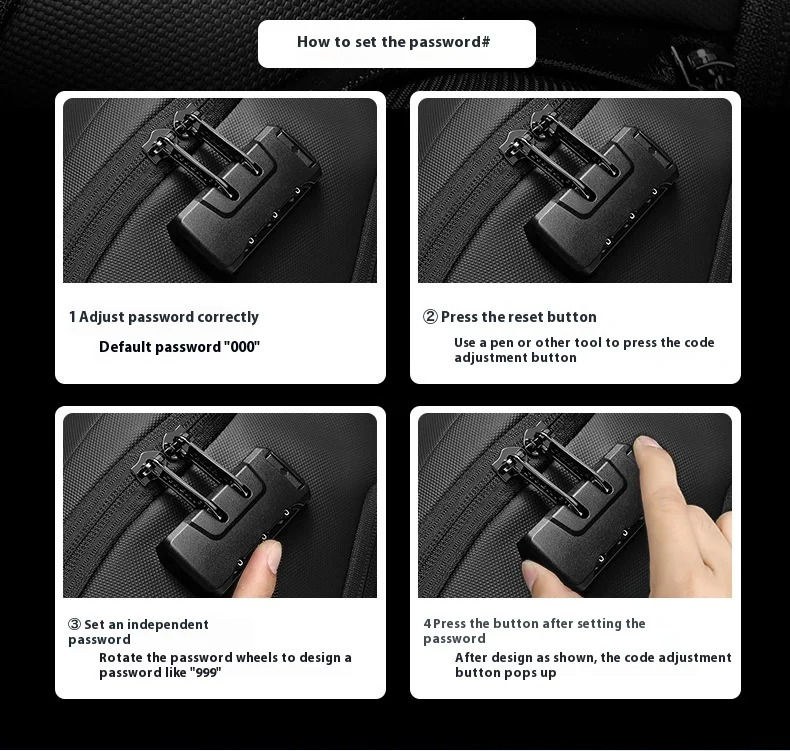 How to set the password#

1 Adjust password correctly

Default password "000"

② Press the reset button

Use a pen or other tool to press the code adjustment button

③ Set an independent password

Rotate the password wheels to design a password like "999"

4 Press the button after setting the password

After design as shown, the code adjustment button pops up