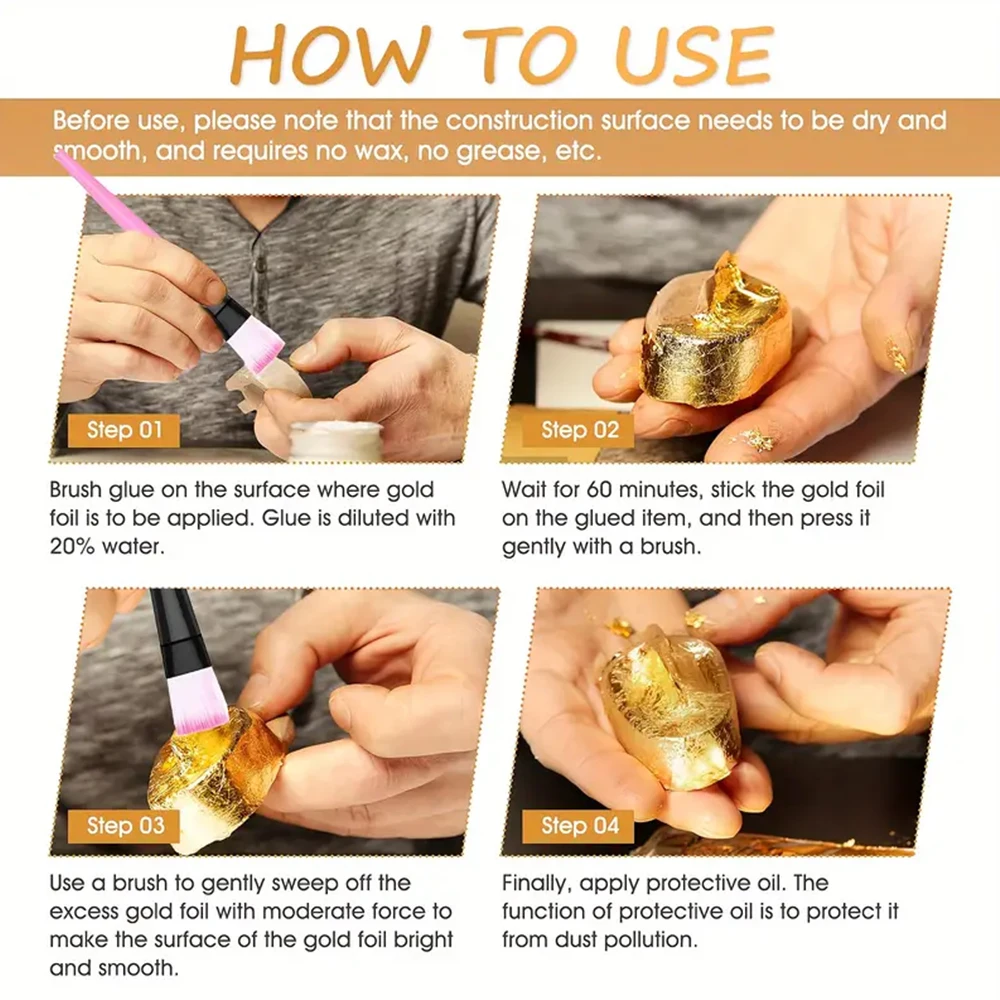 HOW TO USE

Before use, please note that the construction surface needs to be dry and smooth, and requires no wax, no grease, etc.

Step 01

Brush glue on the surface where gold foil is to be applied. Glue is diluted with 20% water.

Step 02

Wait for 60 minutes, stick the gold foil on the glued item, and then press it gently with a brush.

Step 03

Use a brush to gently sweep off the excess gold foil with moderate force to make the surface of the gold foil bright and smooth.

Step 04

Finally, apply protective oil. The function of protective oil is to protect it from dust pollution.