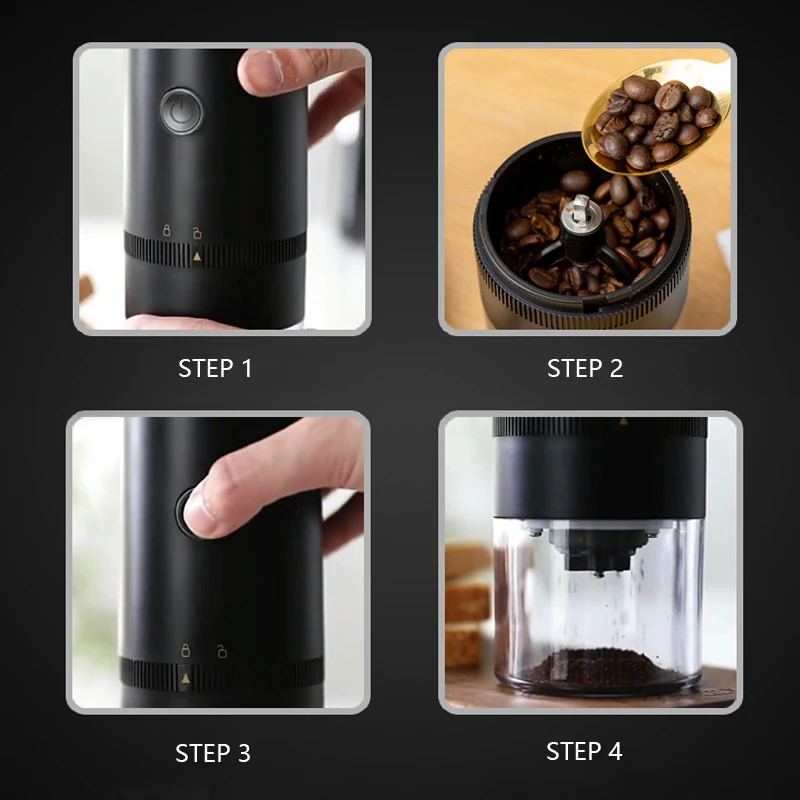 STEP 1

STEP 2

STEP 3

STEP 4