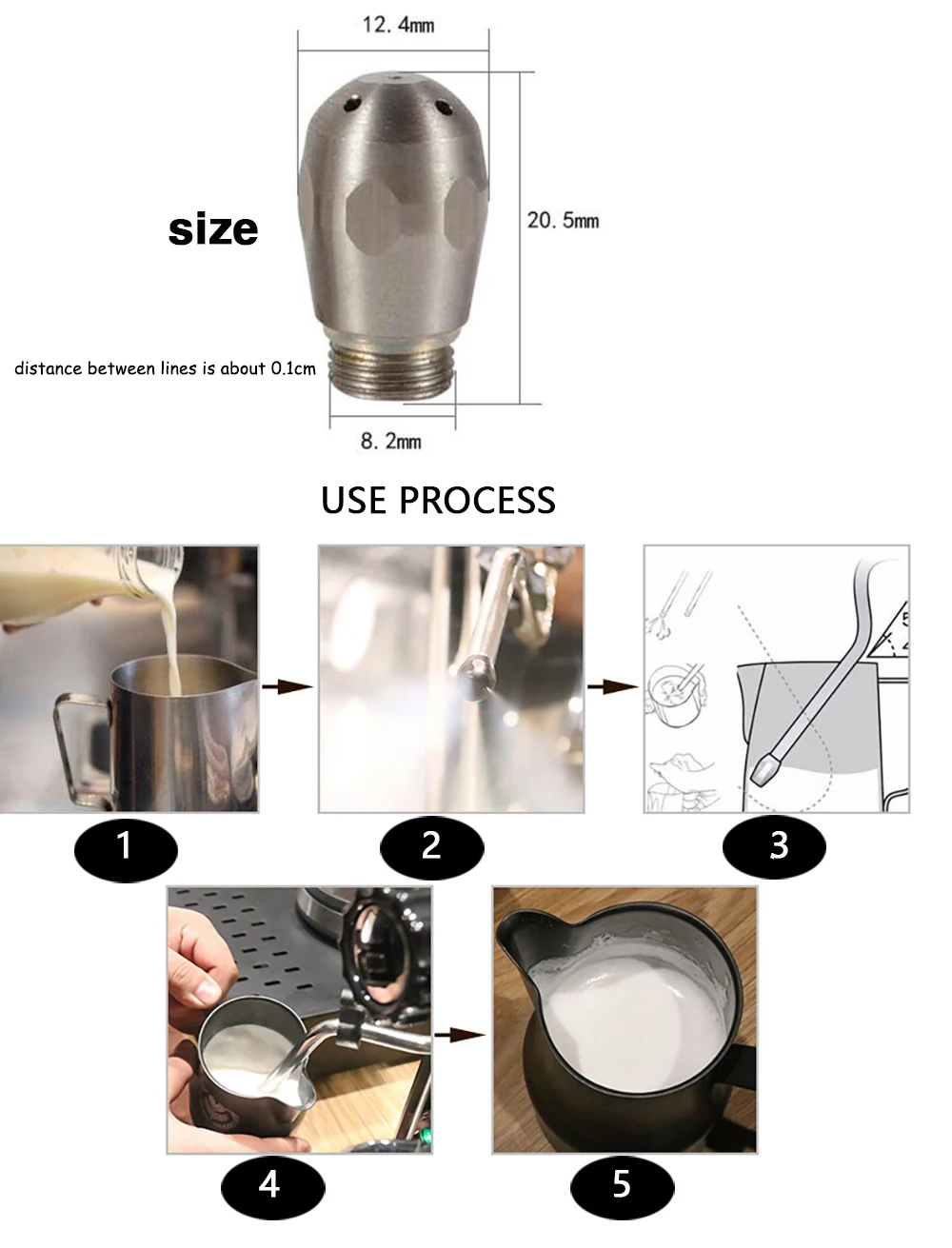 12.4mm

size

20.5mm

distance between lines is about 0.1cm

8.2mm

USE PROCESS

1

2

3

4

5