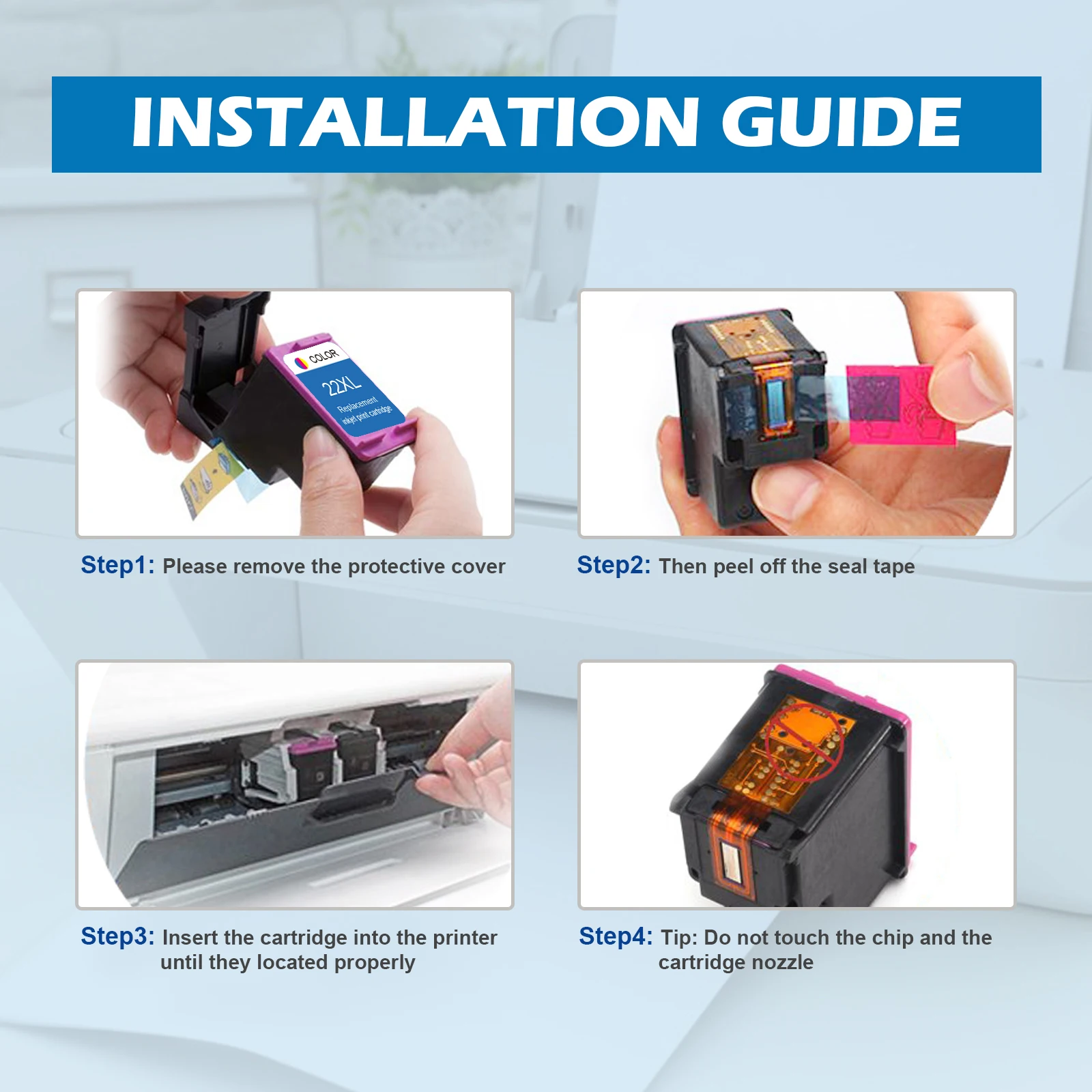 INSTALLATION GUIDE

COLOR
22XL
Replacement inkjet print cartridge

Step1: Please remove the protective cover

Step2: Then peel off the seal tape

Step3: Insert the cartridge into the printer until they located properly

Step4: Tip: Do not touch the chip and the cartridge nozzle