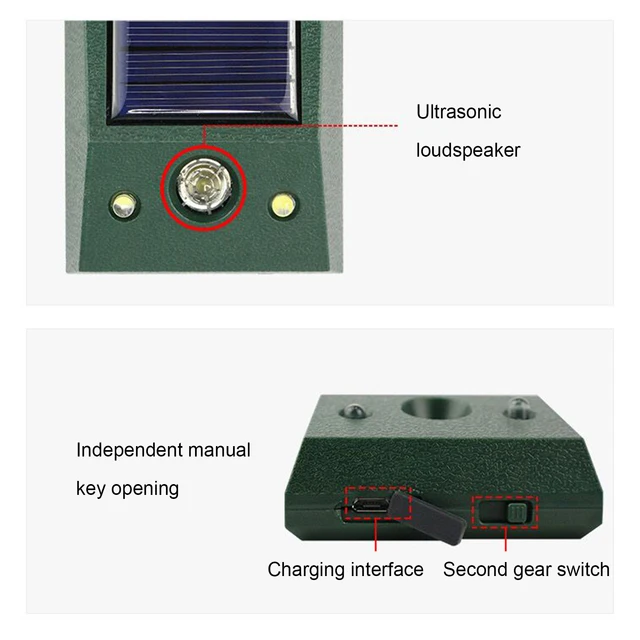 Ultrasonic loudspeaker

Independent manual key opening

Charging interface

Second gear switch