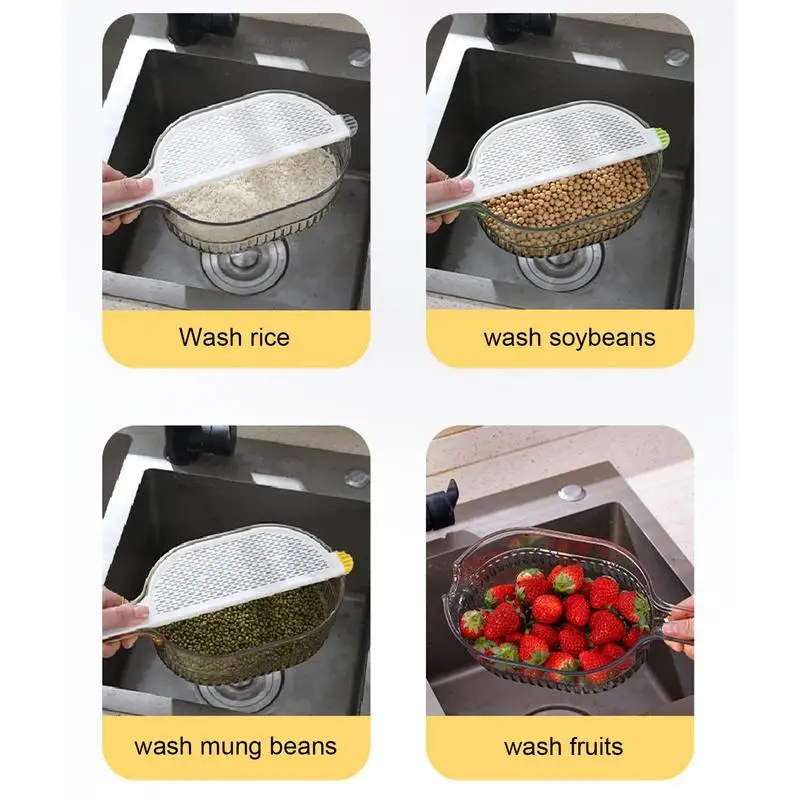 Wash rice

wash soybeans

wash mung beans

wash fruits