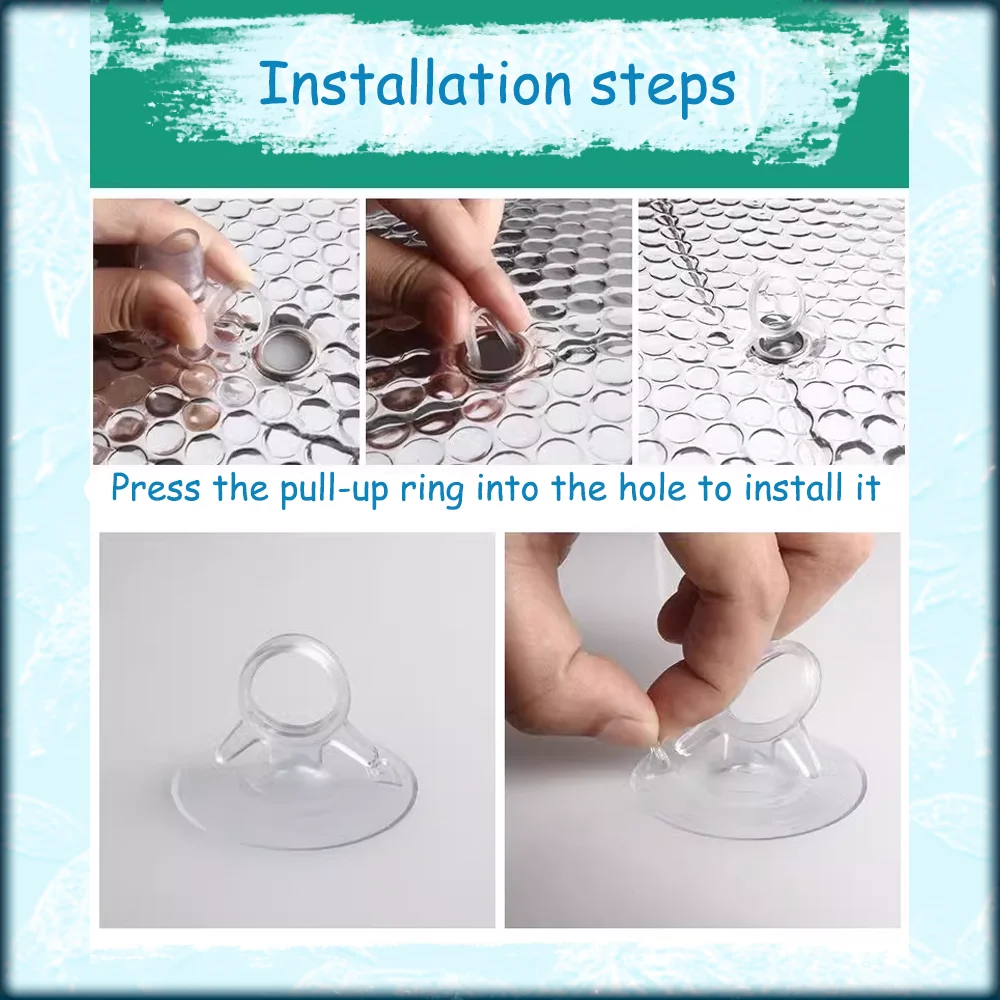 Installation steps

Press the pull-up ring into the hole to install it