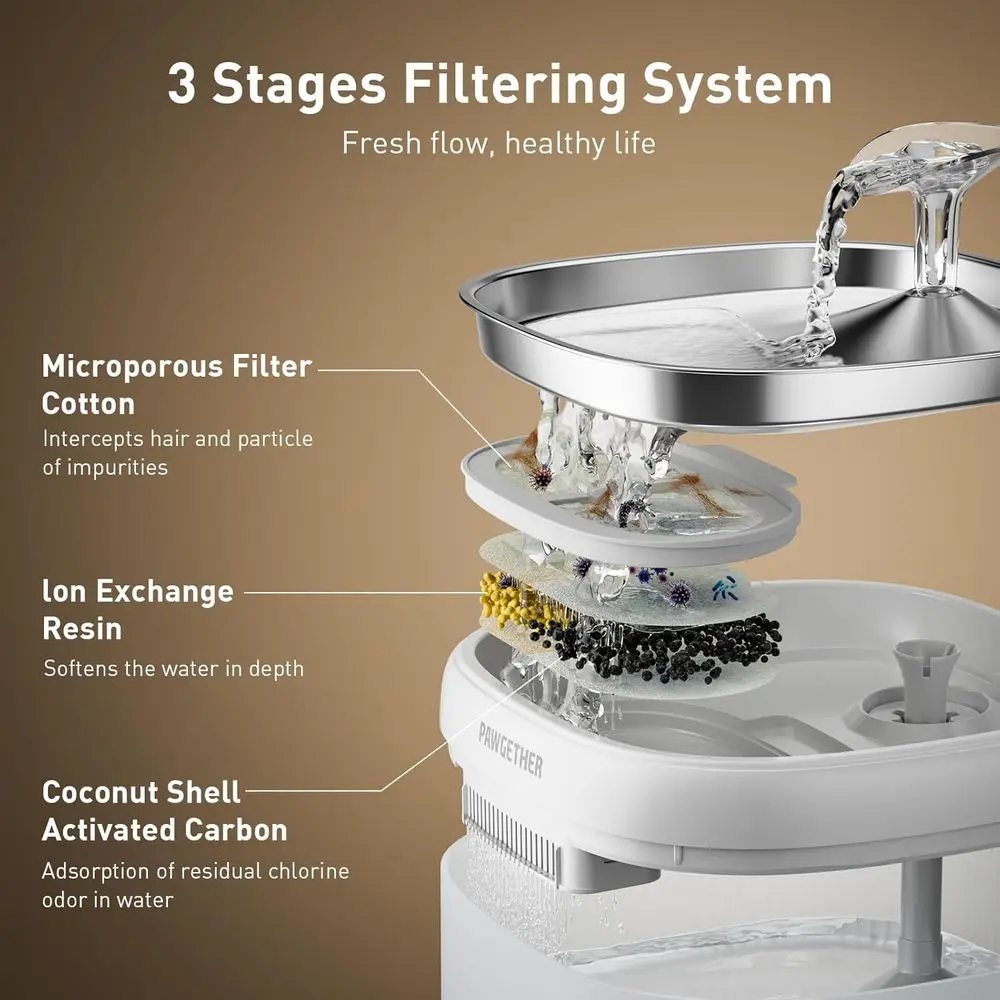 3 Stages Filtering System

Fresh flow, healthy life

Microporous Filter Cotton

Intercepts hair and particle of impurities

Ion Exchange Resin

Softens the water in depth

Coconut Shell Activated Carbon

Adsorption of residual chlorine odor in water

PAWGETHER