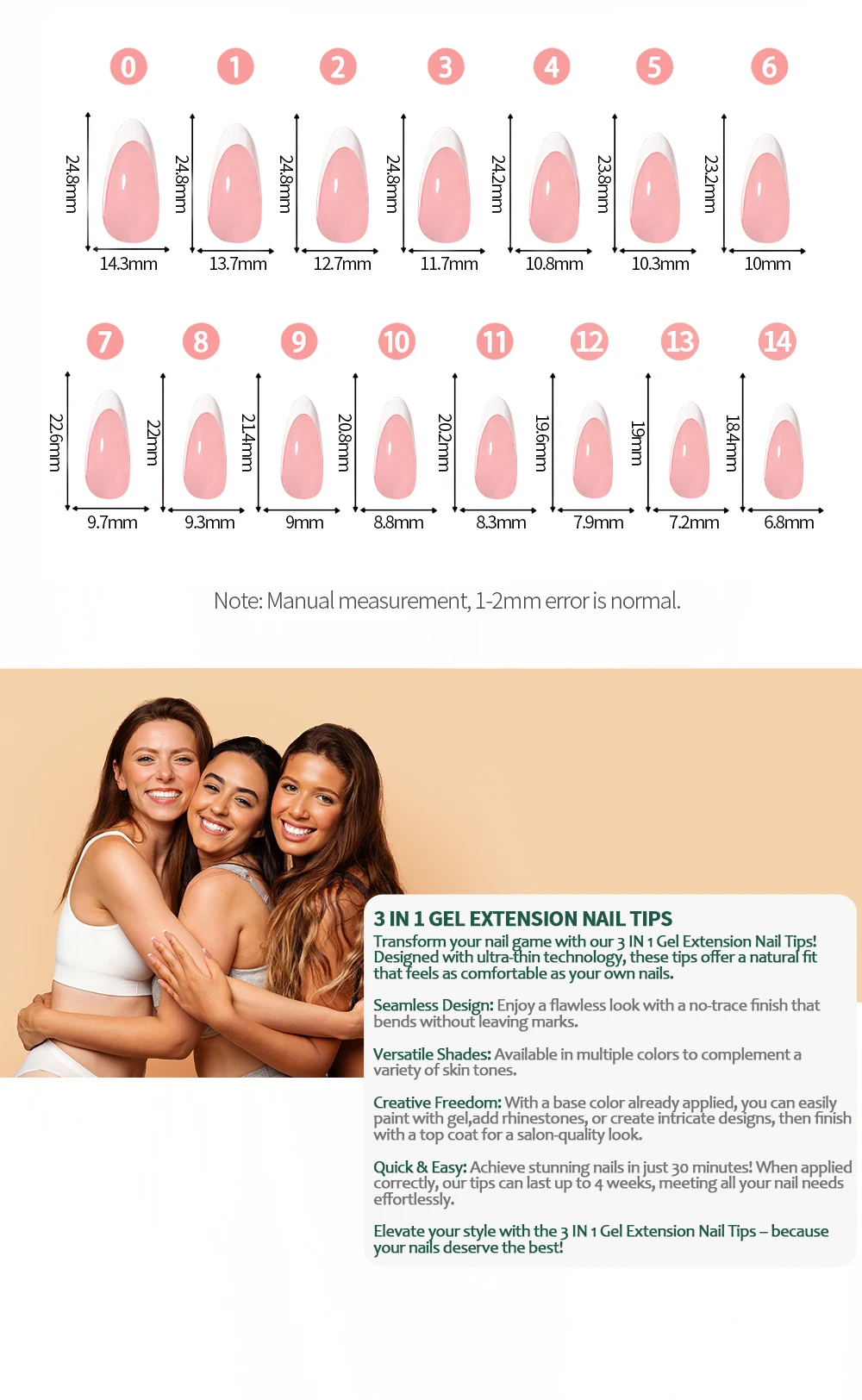 0 24.8mm 14.3mm
1 24.8mm 13.7mm
2 24.8mm 12.7mm
3 24.8mm 11.7mm
4 24.2mm 10.8mm
5 23.8mm 10.3mm
6 23.2mm 10mm

7 22.6mm 9.7mm
8 22mm 9.3mm
9 21.4mm 9mm
10 20.8mm 8.8mm
11 20.2mm 8.3mm
12 19.6mm 7.9mm
13 19mm 7.2mm
14 18.4mm 6.8mm

Note: Manual measurement, 1-2mm error is normal.

3 IN 1 GEL EXTENSION NAIL TIPS
Transform your nail game with our 3 IN 1 Gel Extension Nail Tips! Designed with ultra-thin technology, these tips offer a natural fit that feels as comfortable as your own nails.

Seamless Design: Enjoy a flawless look with a no-trace finish that bends without leaving marks.

Versatile Shades: Available in multiple colors to complement a variety of skin tones.

Creative Freedom: With a base color already applied, you can easily paint with gel,add rhinestones, or create intricate designs, then finish with a top coat for a salon-quality look.

Quick & Easy: Achieve stunning nails in just 30 minutes! When applied correctly, our tips can last up to 4 weeks, meeting all your nail needs effortlessly.

Elevate your style with the 3 IN 1 Gel Extension Nail Tips – because your nails deserve the best!