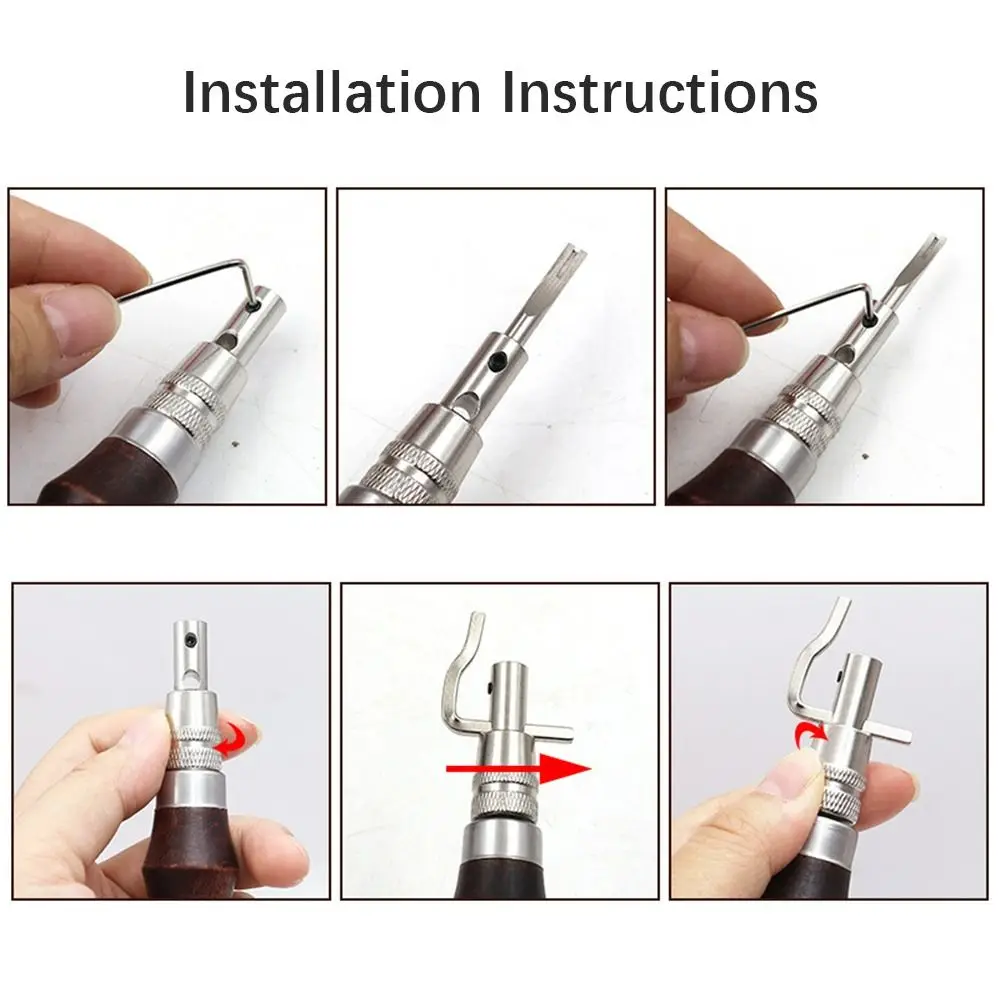 Installation Instructions