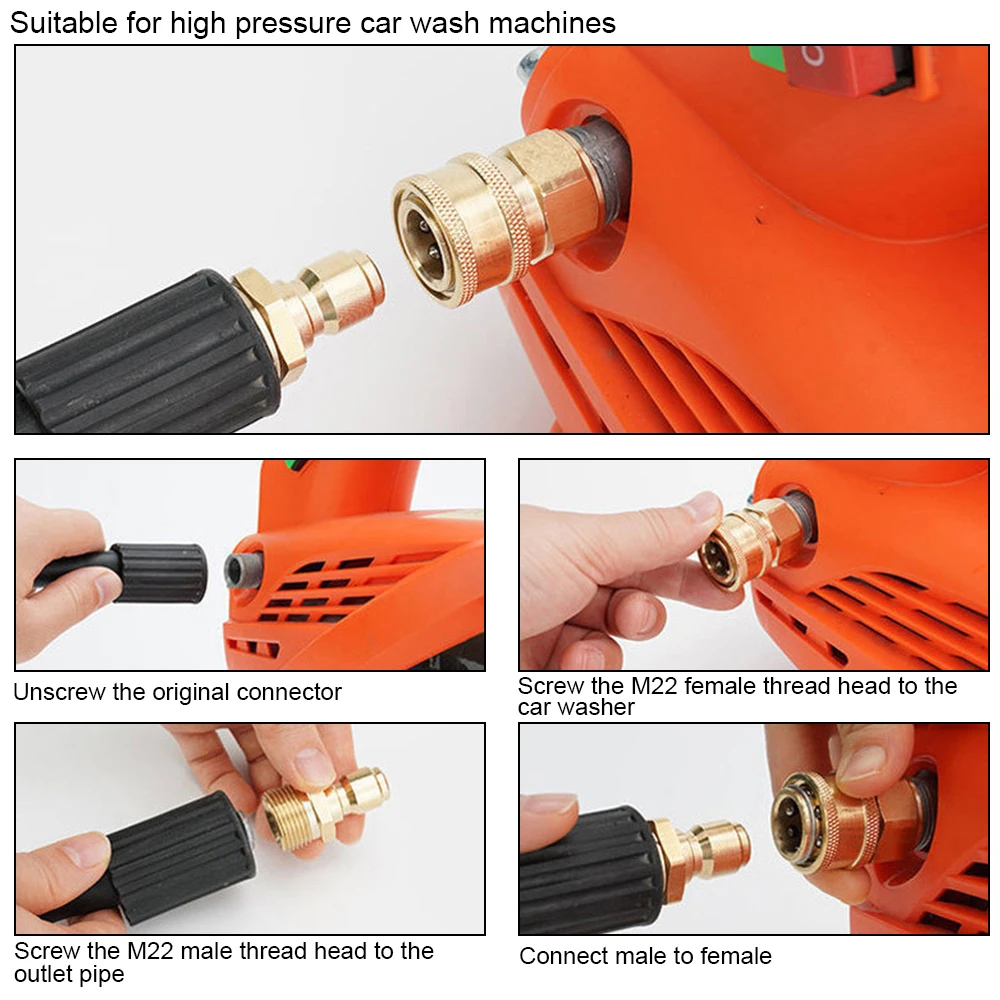 Suitable for high pressure car wash machines

Unscrew the original connector

Screw the M22 female thread head to the car washer

Screw the M22 male thread head to the outlet pipe

Connect male to female