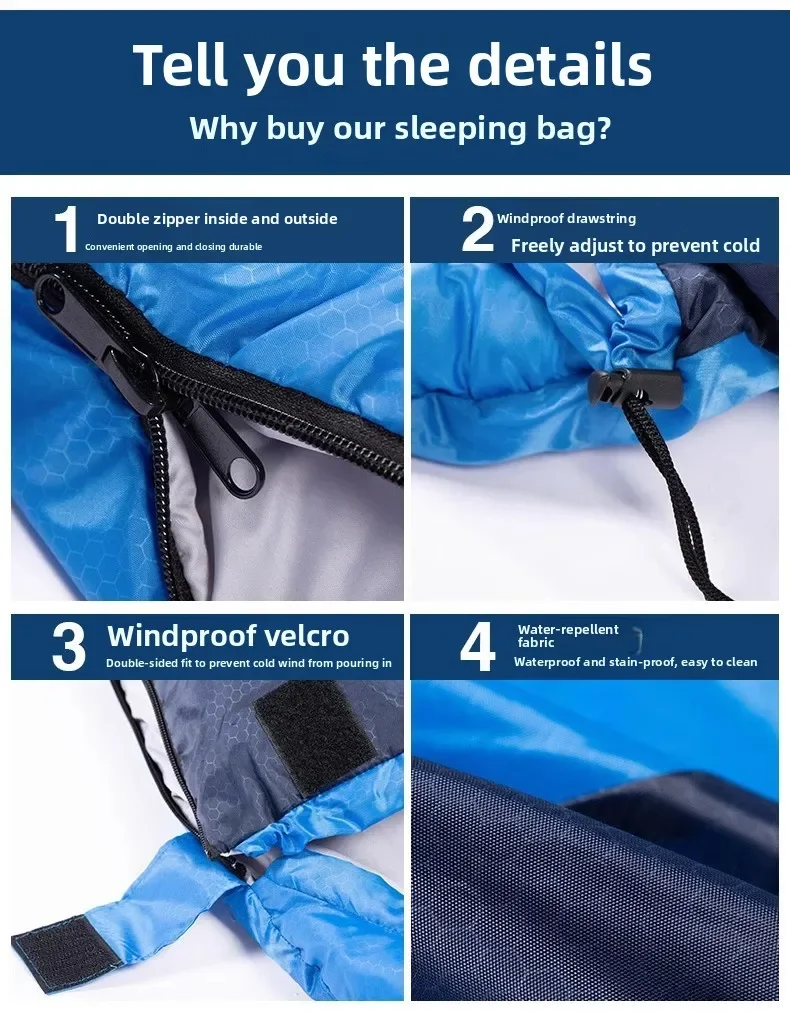 Tell you the details

Why buy our sleeping bag?

1 Double zipper inside and outside

Convenient opening and closing durable

2 Windproof drawstring

Freely adjust to prevent cold

3 Windproof velcro

Double-sided fit to prevent cold wind from pouring in

4 Water-repellent fabric

Waterproof and stain-proof, easy to clean