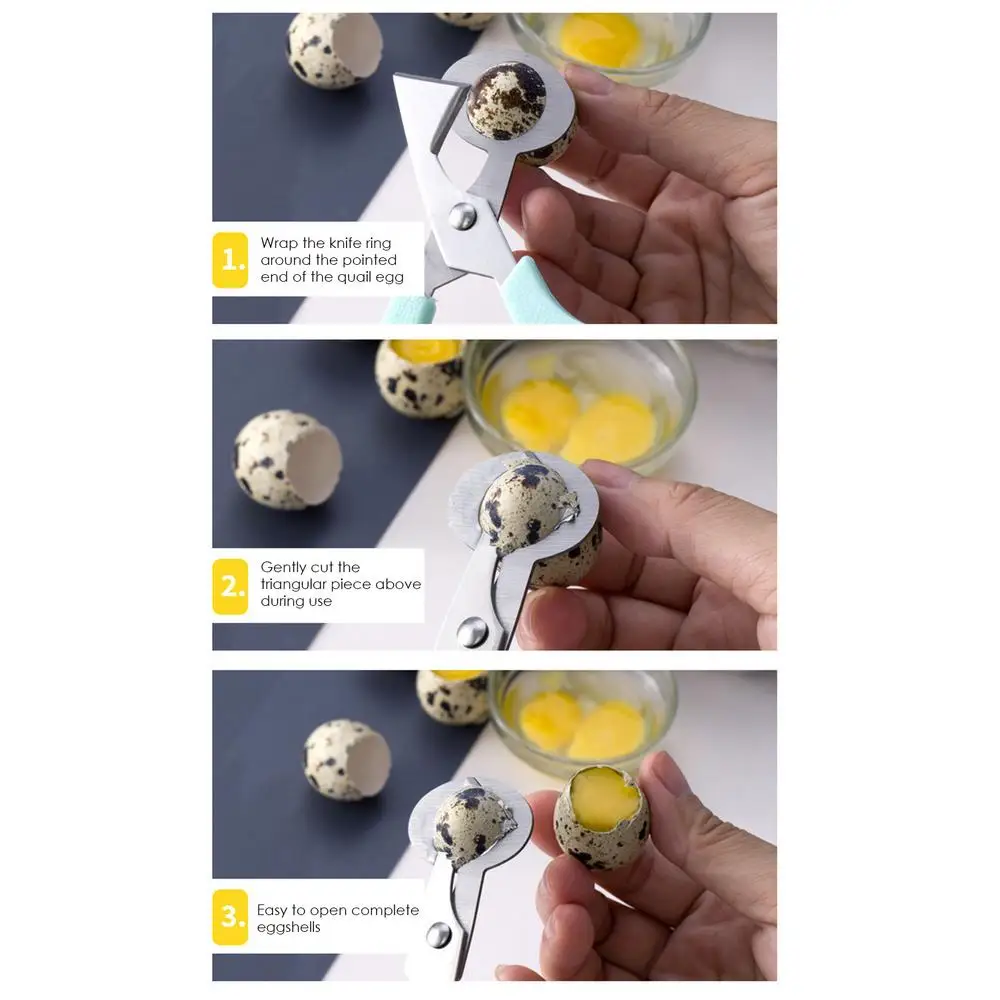 1. Wrap the knife ring around the pointed end of the quail egg

2. Gently cut the triangular piece above during use

3. Easy to open complete eggshells