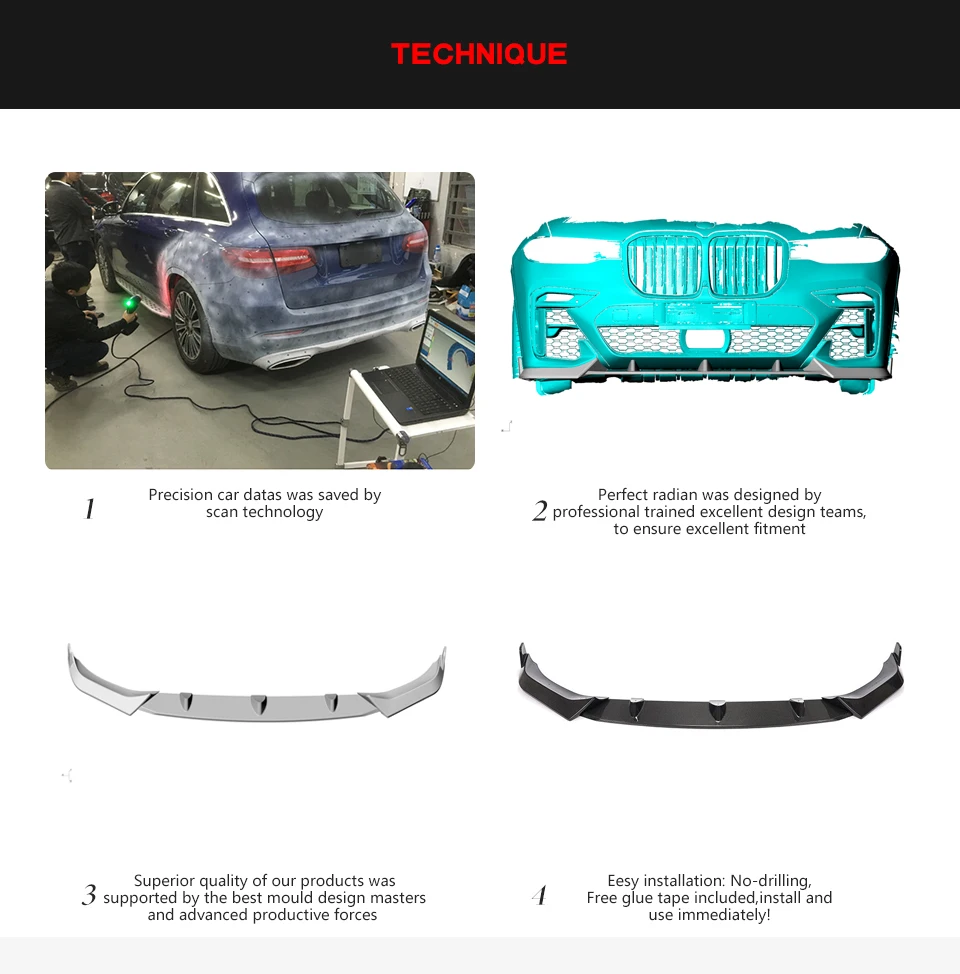 TECHNIQUE

1 Precision car datas was saved by scan technology

2 Perfect radian was designed by professional trained excellent design teams, to ensure excellent fitment

3 Superior quality of our products was supported by the best mould design masters and advanced productive forces

4 Eesy installation: No-drilling, Free glue tape included,install and use immediately!