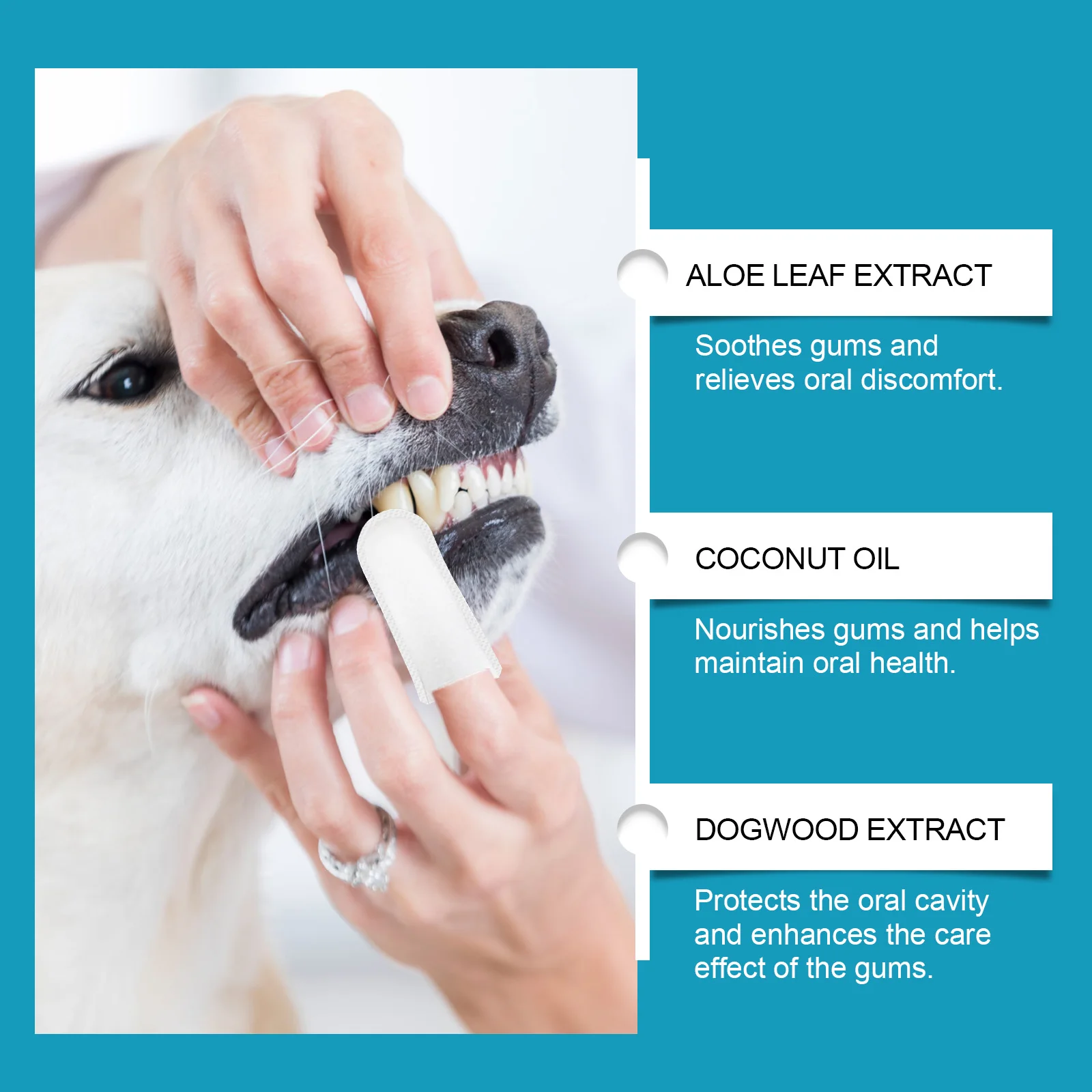 ALOE LEAF EXTRACT

Soothes gums and relieves oral discomfort.

COCONUT OIL

Nourishes gums and helps maintain oral health.

DOGWOOD EXTRACT

Protects the oral cavity and enhances the care effect of the gums.