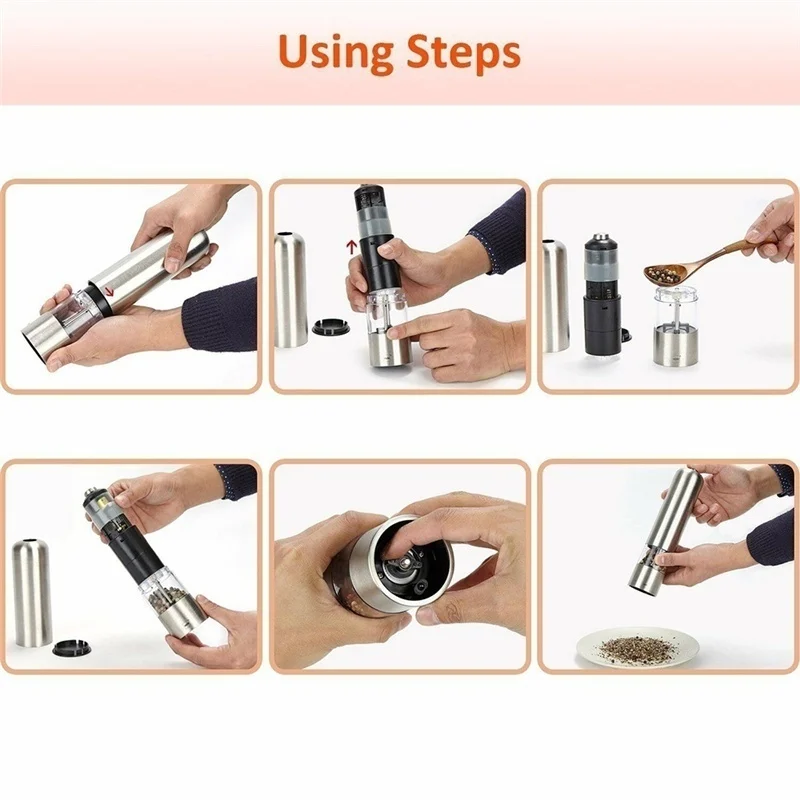 Using Steps