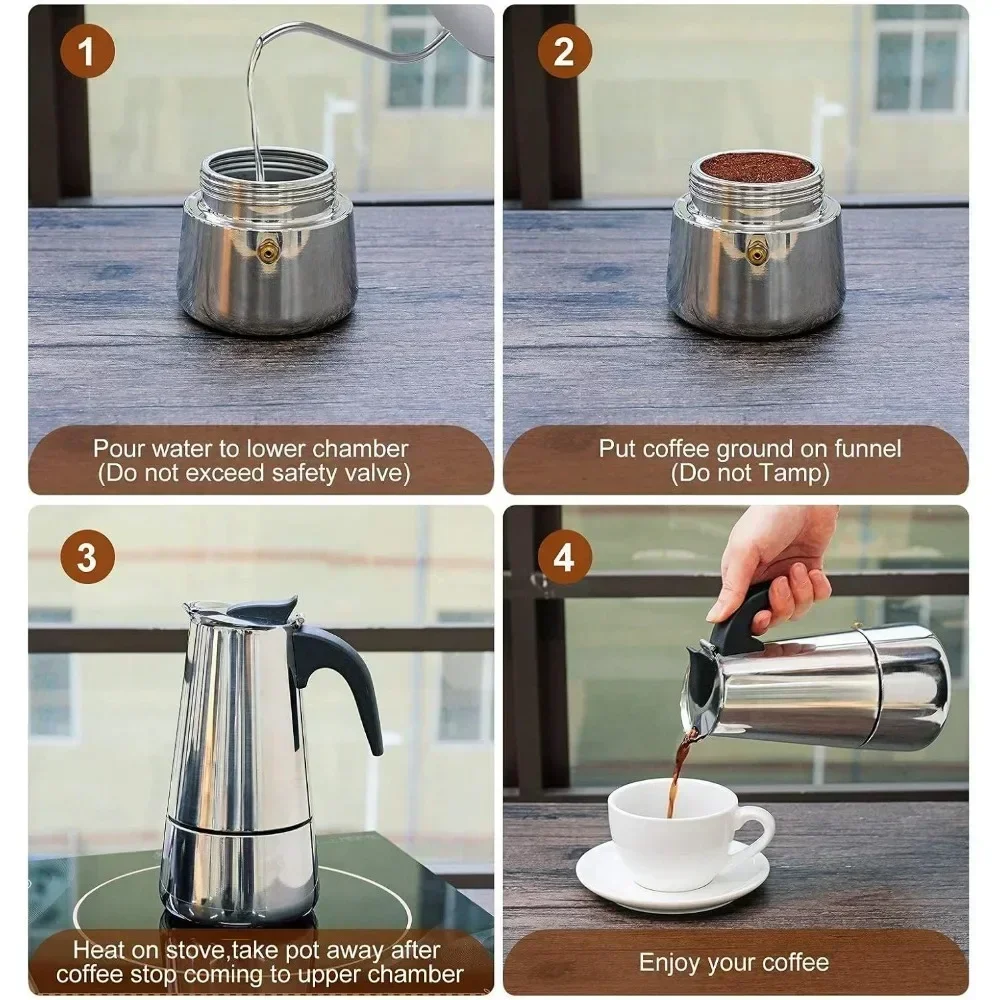 1

Pour water to lower chamber
(Do not exceed safety valve)

2

Put coffee ground on funnel
(Do not Tamp)

3

Heat on stove,take pot away after coffee stop coming to upper chamber

4

Enjoy your coffee