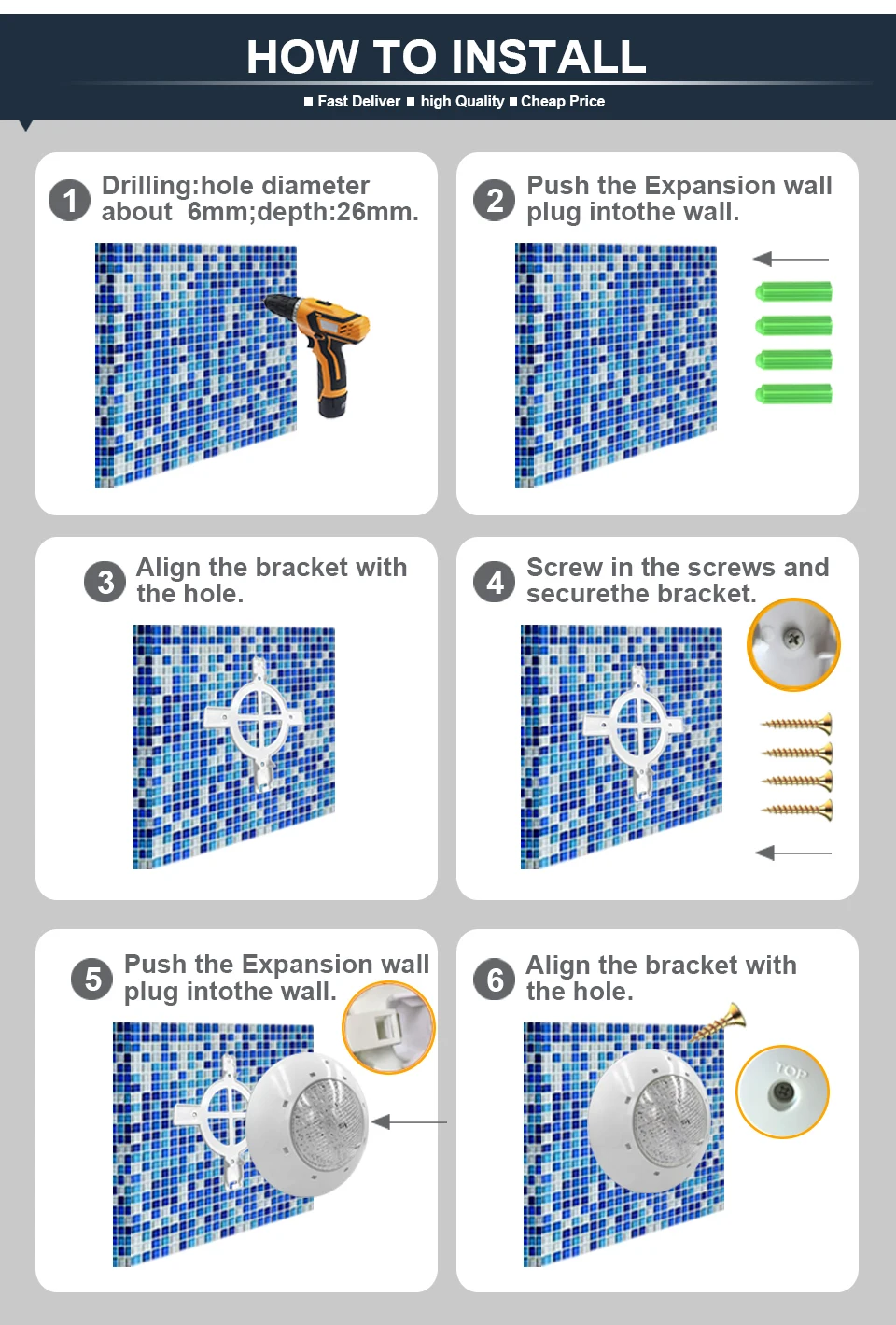 HOW TO INSTALL

■ Fast Deliver ■ high Quality ■ Cheap Price

1 Drilling:hole diameter about 6mm;depth:26mm.

2 Push the Expansion wall plug intothe wall.

3 Align the bracket with the hole.

4 Screw in the screws and securethe bracket.

5 Push the Expansion wall plug intothe wall.

6 Align the bracket with the hole.

TOP