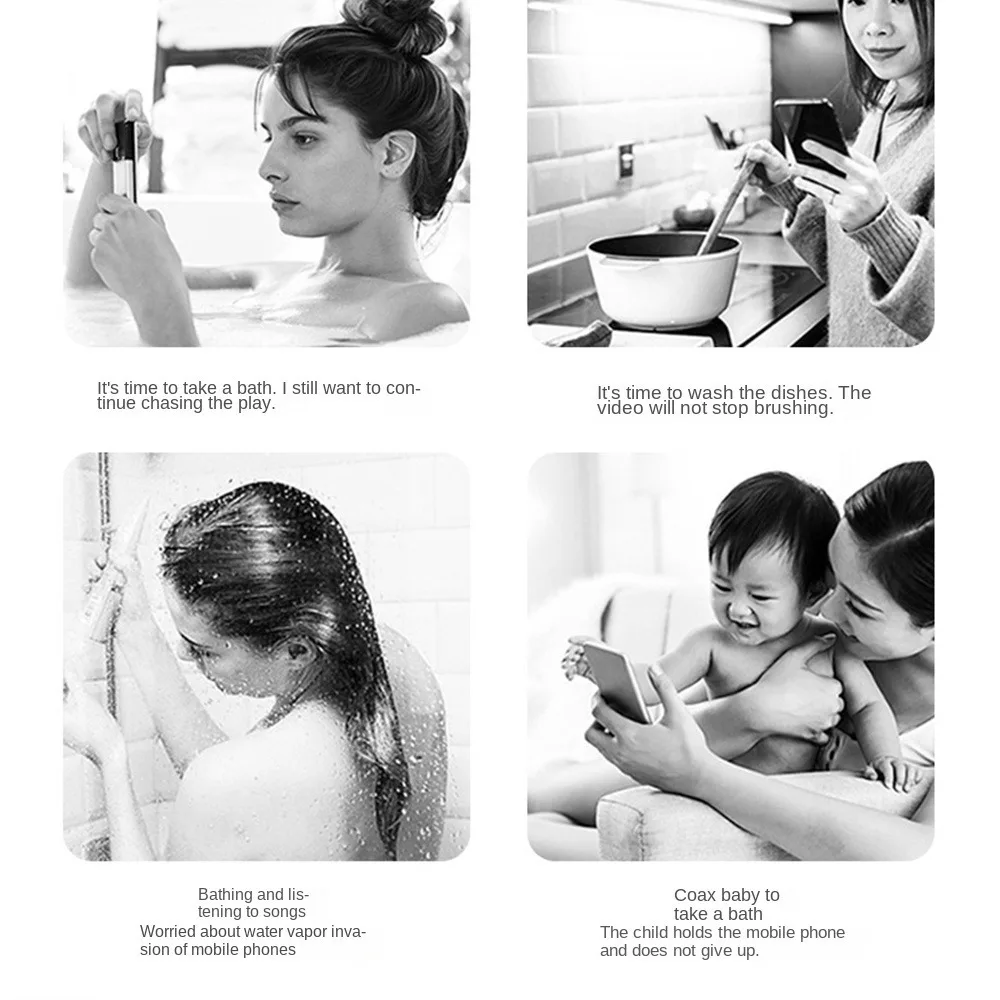 It's time to take a bath. I still want to continue chasing the play.

It's time to wash the dishes. The video will not stop brushing.

Bathing and listening to songs
Worried about water vapor invasion of mobile phones

Coax baby to take a bath
The child holds the mobile phone and does not give up.