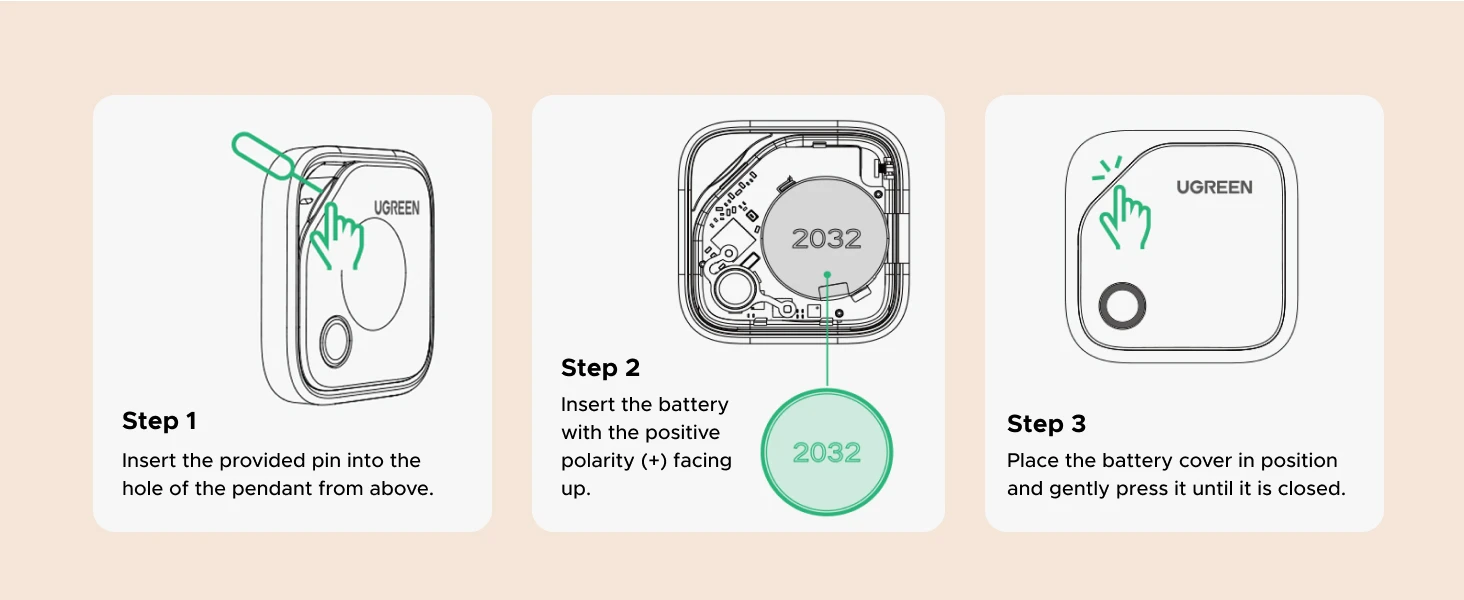 UGREEN

Step 1

Insert the provided pin into the hole of the pendant from above.

2032

Step 2

Insert the battery with the positive polarity (+) facing up.

2032

UGREEN

Step 3

Place the battery cover in position and gently press it until it is closed.