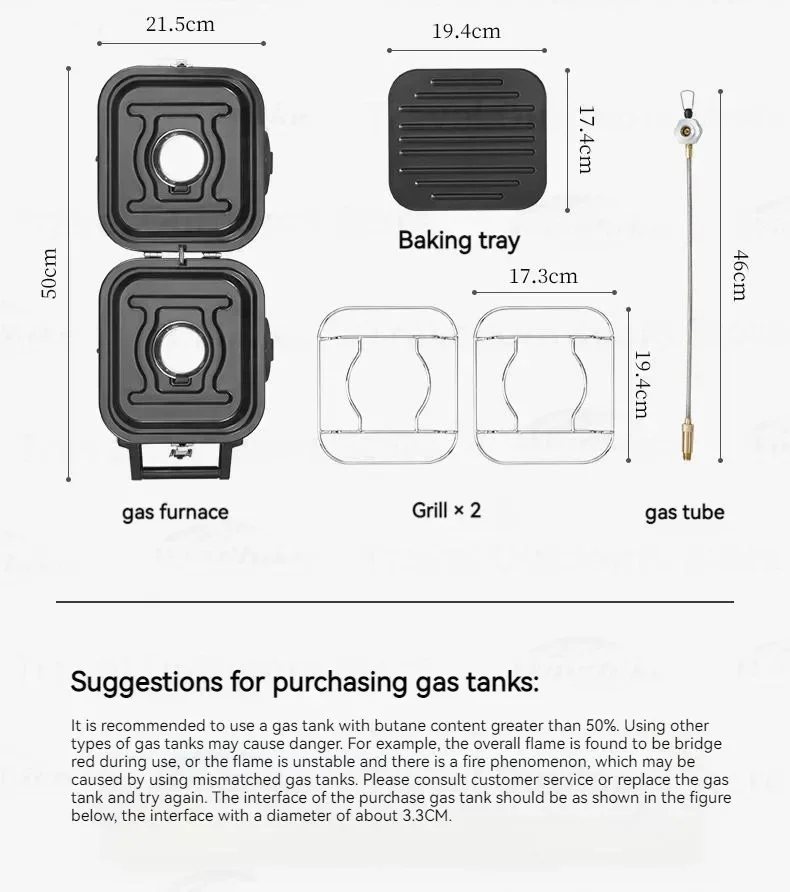 21.5cm

50cm

gas furnace

19.4cm

17.4cm

Baking tray

17.3cm

19.4cm

Grill × 2

46cm

gas tube

Suggestions for purchasing gas tanks:

It is recommended to use a gas tank with butane content greater than 50%. Using other types of gas tanks may cause danger. For example, the overall flame is found to be bridge red during use, or the flame is unstable and there is a fire phenomenon, which may be caused by using mismatched gas tanks. Please consult customer service or replace the gas tank and try again. The interface of the purchase gas tank should be as shown in the figure below, the interface with a diameter of about 3.3CM.