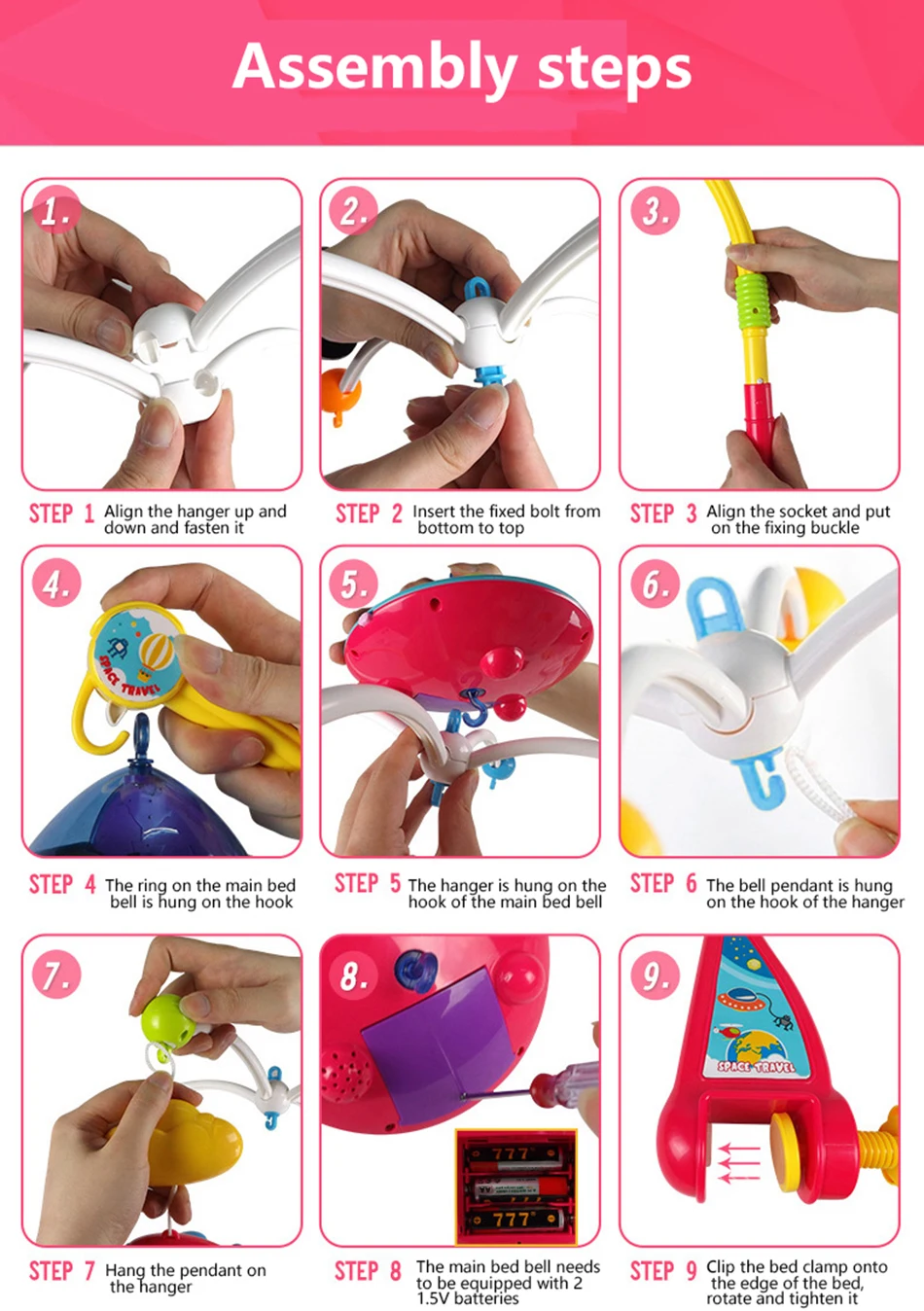 Assembly steps

1.

STEP 1 Align the hanger up and down and fasten it

2.

STEP 2 Insert the fixed bolt from bottom to top

3.

STEP 3 Align the socket and put on the fixing buckle

4.

SPACE TRAVEL

STEP 4 The ring on the main bed bell is hung on the hook

5.

STEP 5 The hanger is hung on the hook of the main bed bell

6.

STEP 6 The bell pendant is hung on the hook of the hanger

7.

STEP 7 Hang the pendant on the hanger

8.

777
777

STEP 8 The main bed bell needs to be equipped with 2 1.5V batteries

9.

SPACE TRAVEL

STEP 9 Clip the bed clamp onto the edge of the bed, rotate and tighten it