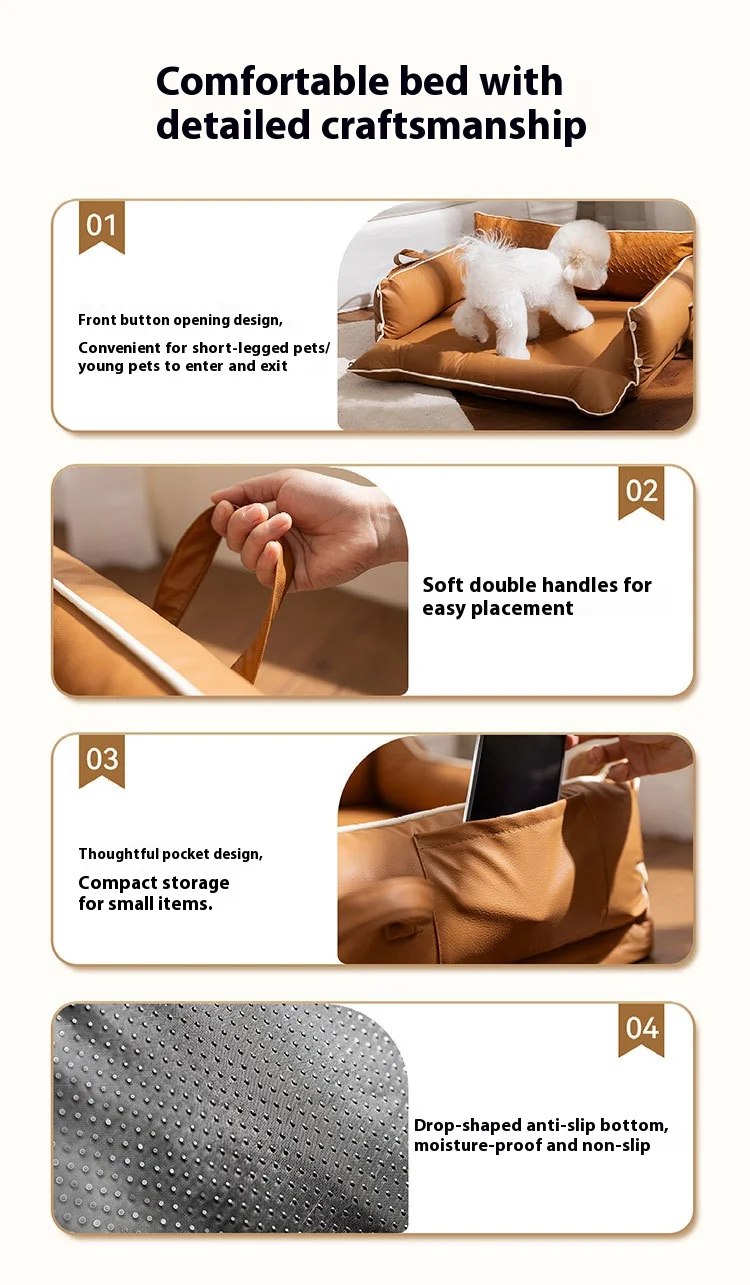 Comfortable bed with detailed craftsmanship

01

Front button opening design,

Convenient for short-legged pets/ young pets to enter and exit

02

Soft double handles for easy placement

03

Thoughtful pocket design,

Compact storage for small items.

04

Drop-shaped anti-slip bottom, moisture-proof and non-slip