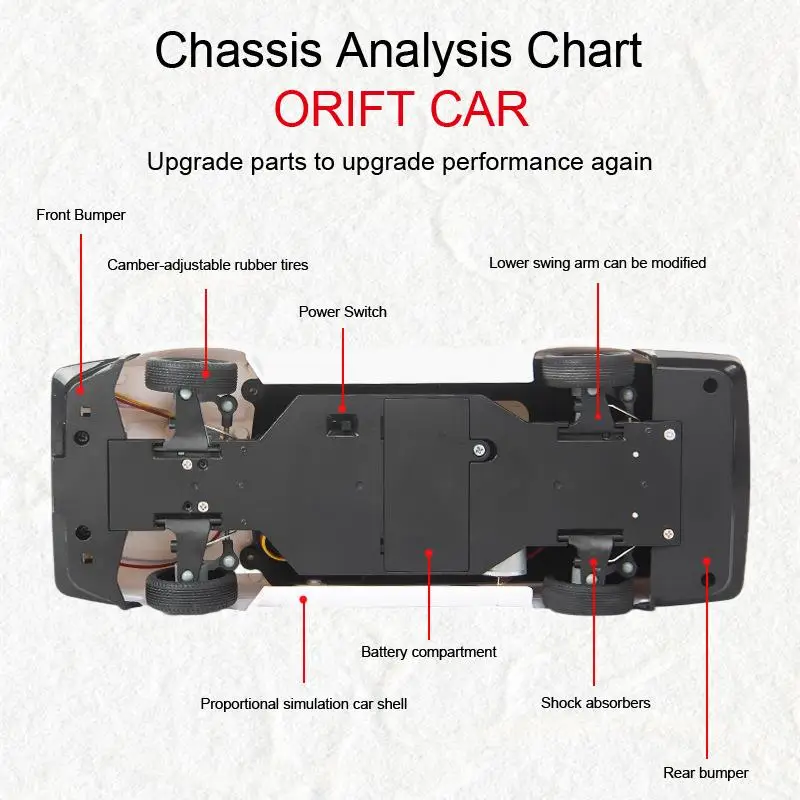 Chassis Analysis Chart
ORIFT CAR
Upgrade parts to upgrade performance again

Front Bumper

Camber-adjustable rubber tires

Lower swing arm can be modified

Power Switch

Battery compartment

Proportional simulation car shell

Shock absorbers

Rear bumper