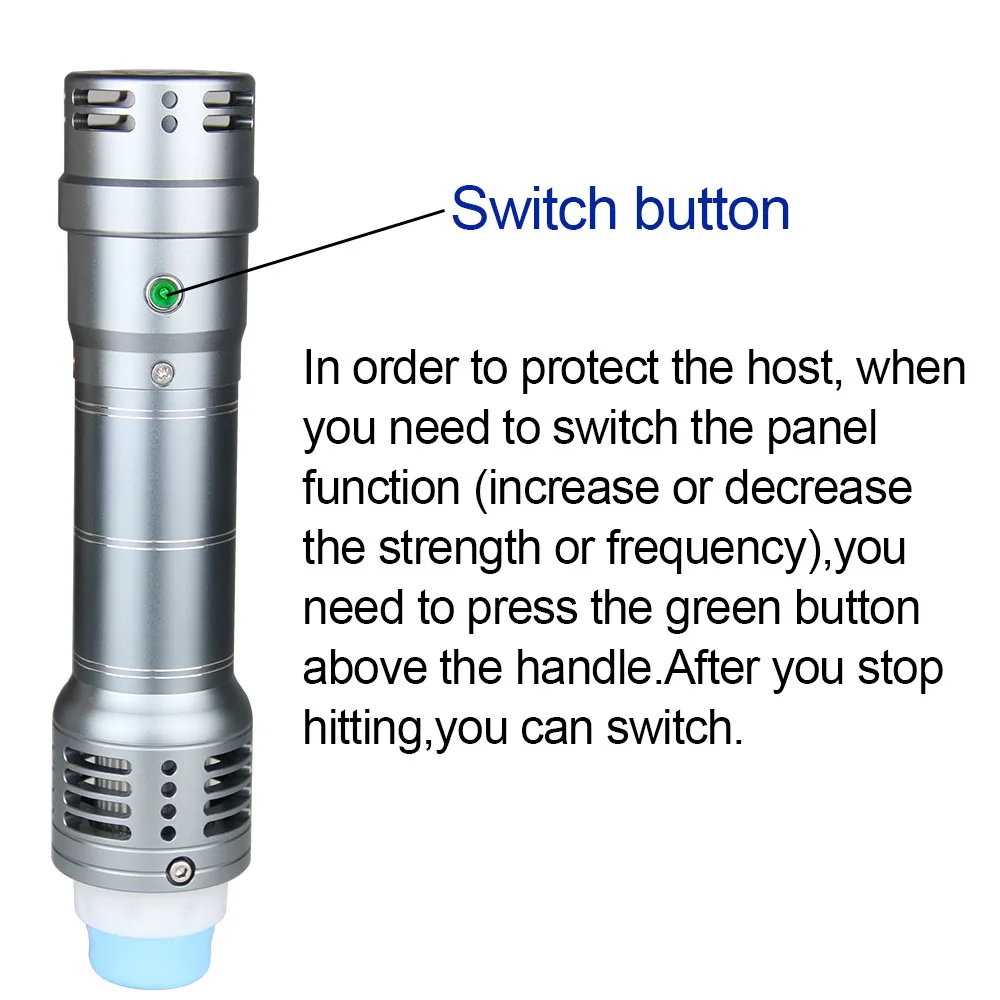 Switch button

In order to protect the host, when you need to switch the panel function (increase or decrease the strength or frequency),you need to press the green button above the handle.After you stop hitting,you can switch.