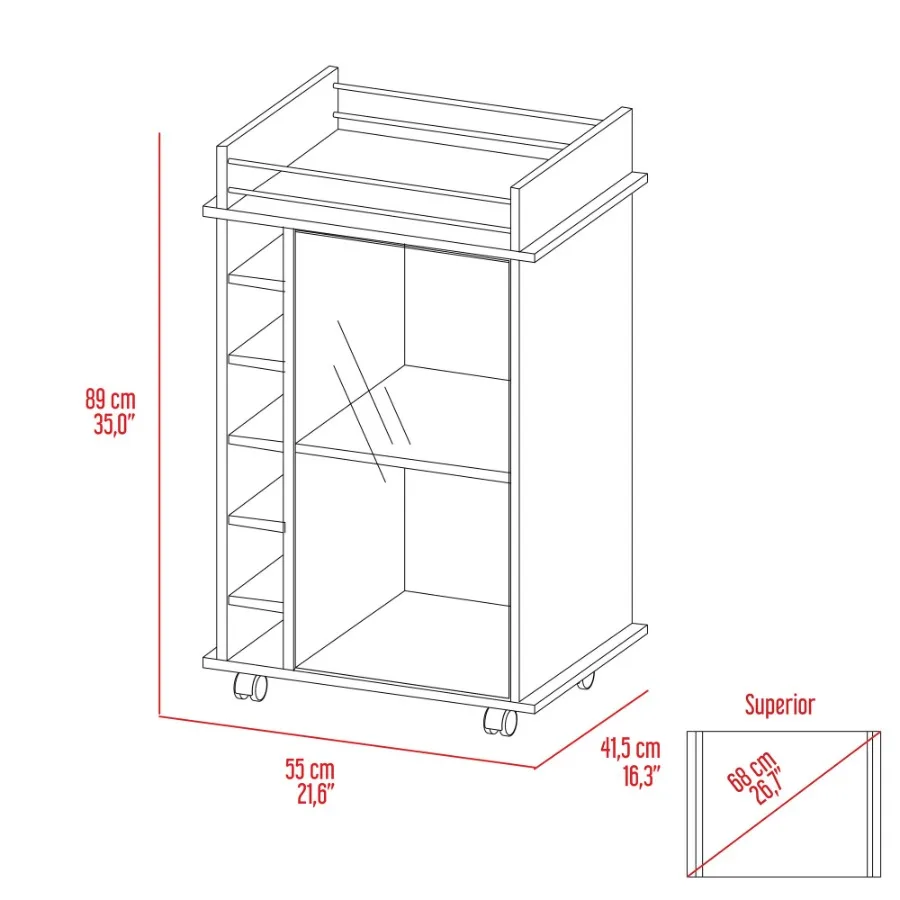 89 cm
35,0"

55 cm
21,6"

41,5 cm
16,3"

Superior

68 cm
26,7"