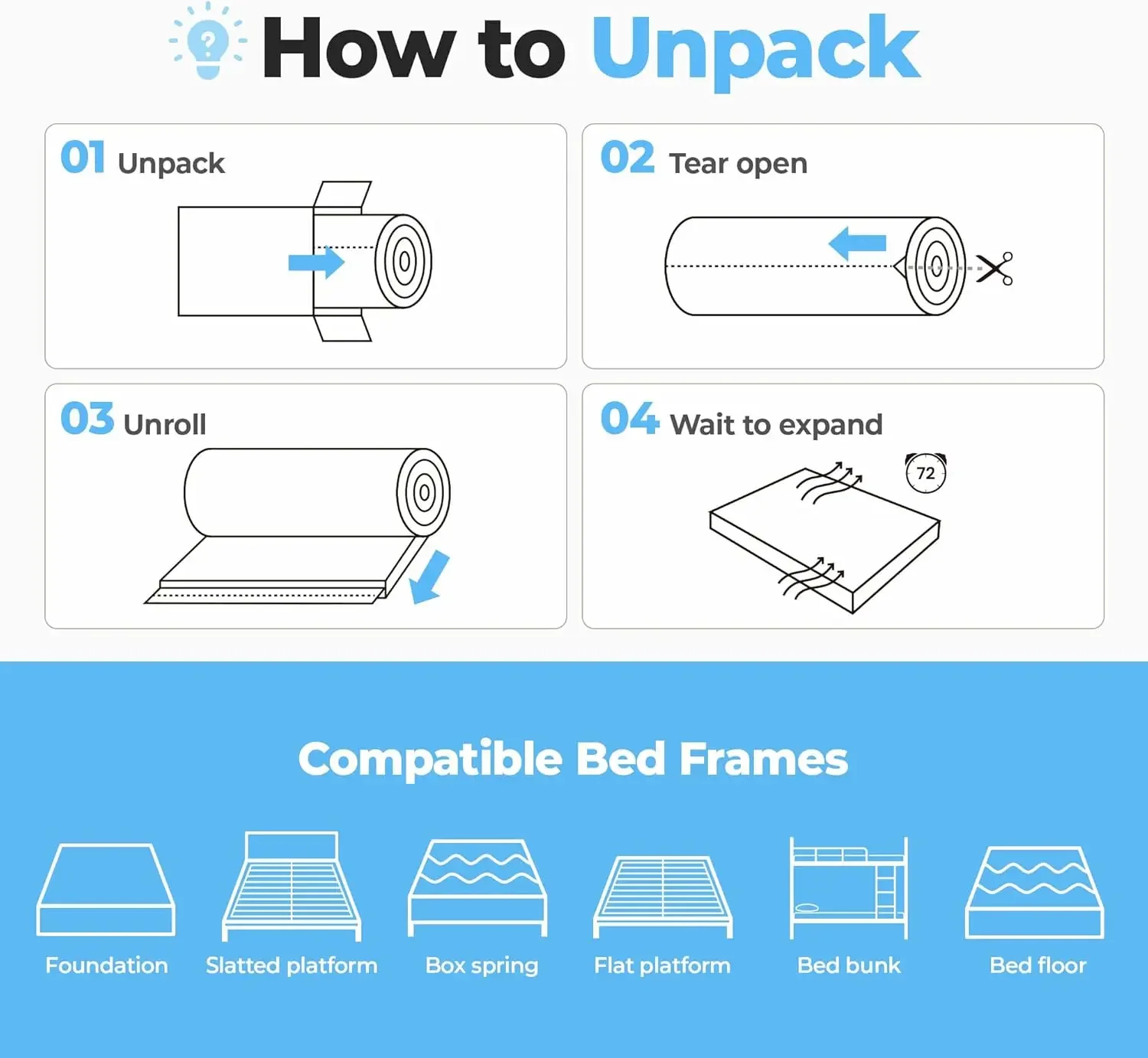 How to Unpack

01 Unpack

02 Tear open

03 Unroll

04 Wait to expand

72

Compatible Bed Frames

Foundation

Slatted platform

Box spring

Flat platform

Bed bunk

Bed floor