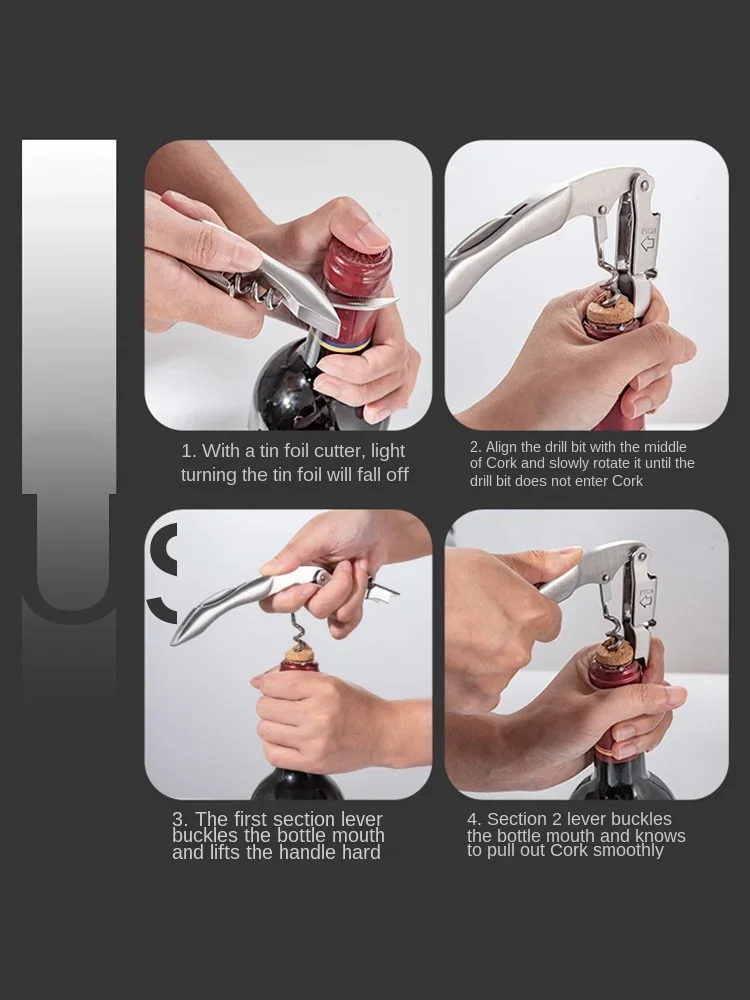 1. With a tin foil cutter, light turning the tin foil will fall off

2. Align the drill bit with the middle of Cork and slowly rotate it until the drill bit does not enter Cork

3. The first section lever buckles the bottle mouth and lifts the handle hard

4. Section 2 lever buckles the bottle mouth and knows to pull out Cork smoothly