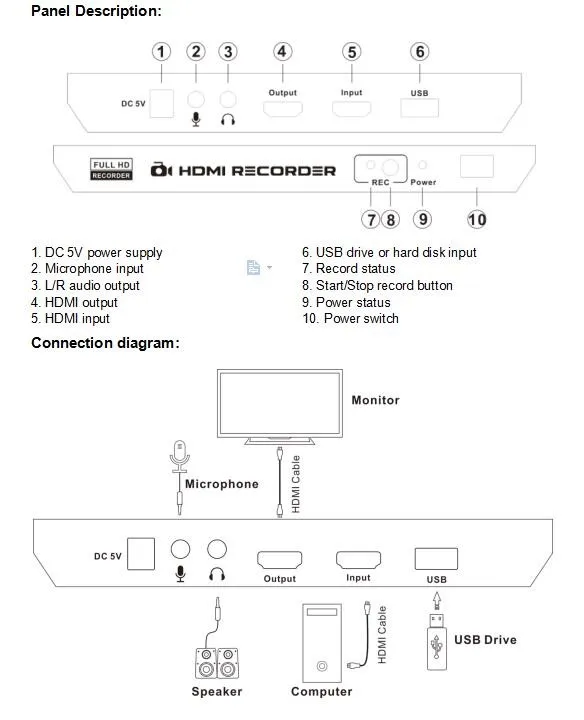 Panel Description:

1 2 3 4 5 6

DC 5V

Output

Input

USB

FULL HD RECORDER

HDMI RECORDER

REC

Power

7 8 9 10

1. DC 5V power supply
2. Microphone input
3. L/R audio output
4. HDMI output
5. HDMI input

6. USB drive or hard disk input
7. Record status
8. Start/Stop record button
9. Power status
10. Power switch

Connection diagram:

Monitor

Microphone

HDMI Cable

DC 5V

Output

Input

USB

HDMI Cable

USB Drive

Speaker

Computer