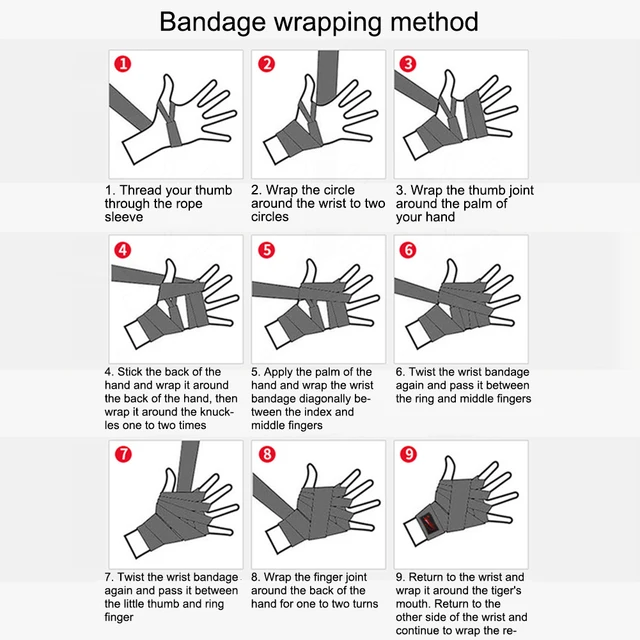 Bandage wrapping method

1

1. Thread your thumb through the rope sleeve

2

2. Wrap the circle around the wrist to two circles

3

3. Wrap the thumb joint around the palm of your hand

4

4. Stick the back of the hand and wrap it around the back of the hand, then wrap it around the knuckles one to two times

5

5. Apply the palm of the hand and wrap the wrist bandage diagonally between the index and middle fingers

6

6. Twist the wrist bandage again and pass it between the ring and middle fingers

7

7. Twist the wrist bandage again and pass it between the little thumb and ring finger

8

8. Wrap the finger joint around the back of the hand for one to two turns

9

9. Return to the wrist and wrap it around the tiger's mouth. Return to the other side of the wrist and continue to wrap the re-