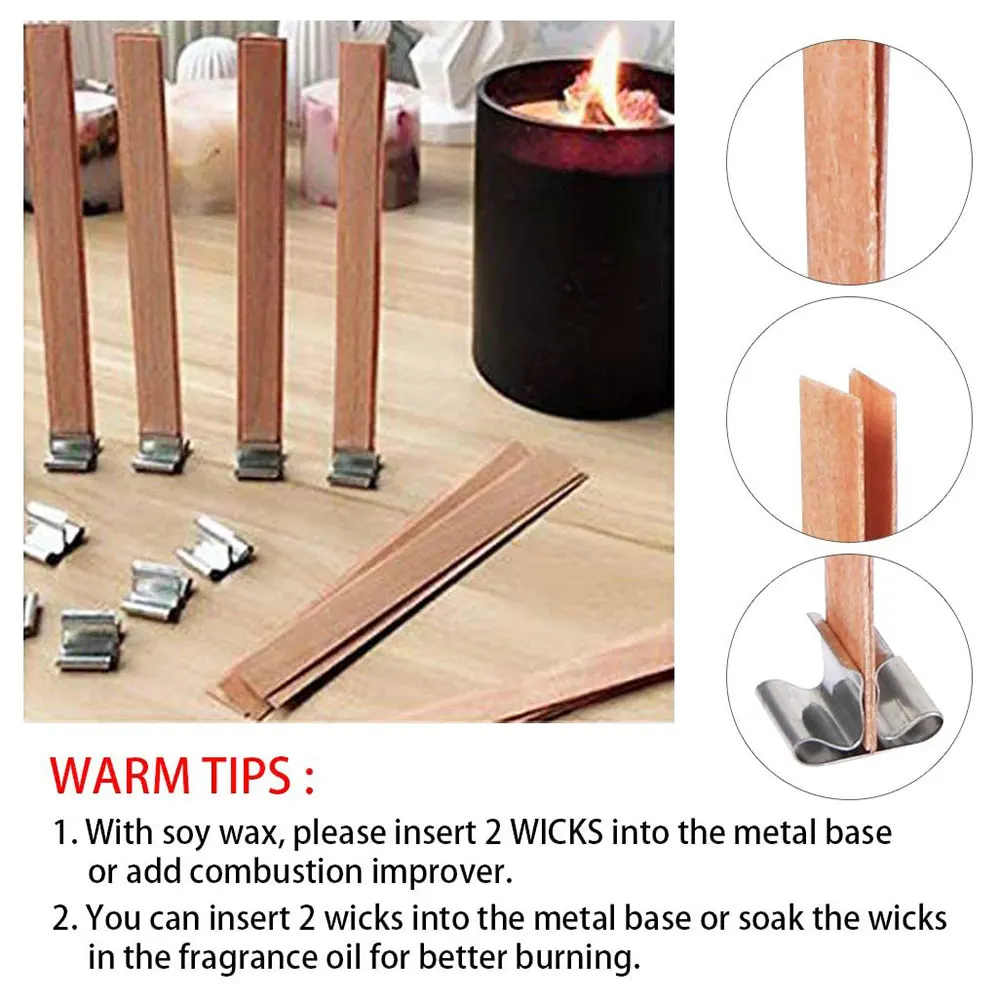 WARM TIPS :

1. With soy wax, please insert 2 WICKS into the metal base or add combustion improver.

2. You can insert 2 wicks into the metal base or soak the wicks in the fragrance oil for better burning.