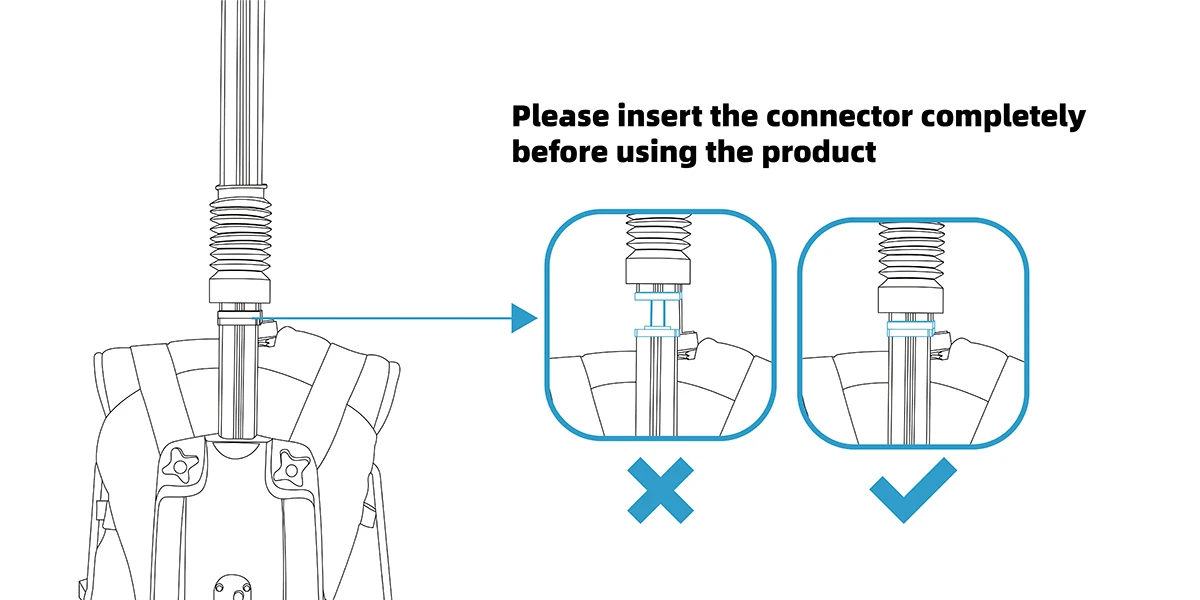 Please insert the connector completely before using the product