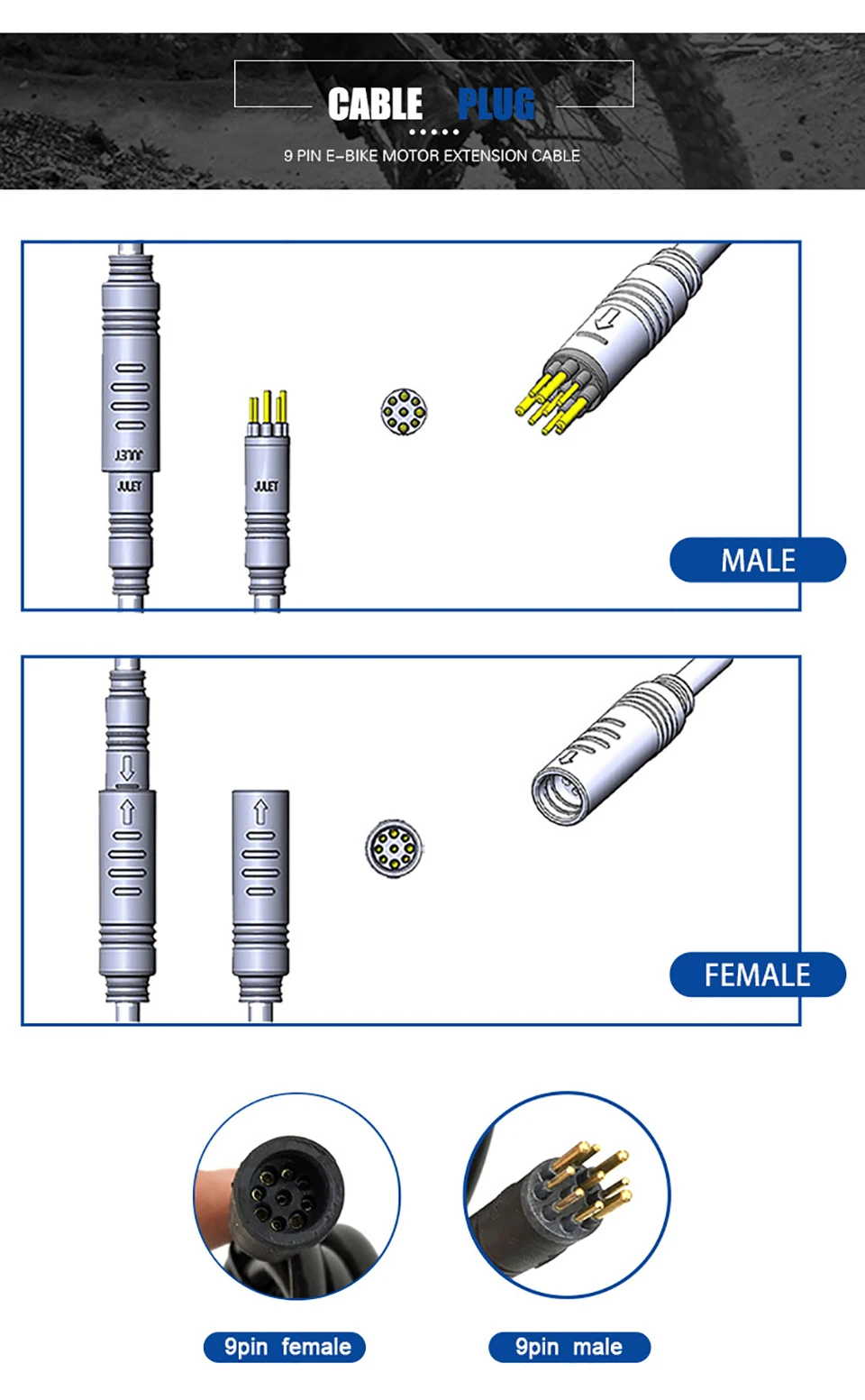 CABLE PLUG

9 PIN E-BIKE MOTOR EXTENSION CABLE

JULET

JULET

JULET

MALE

FEMALE

9pin female

9pin male