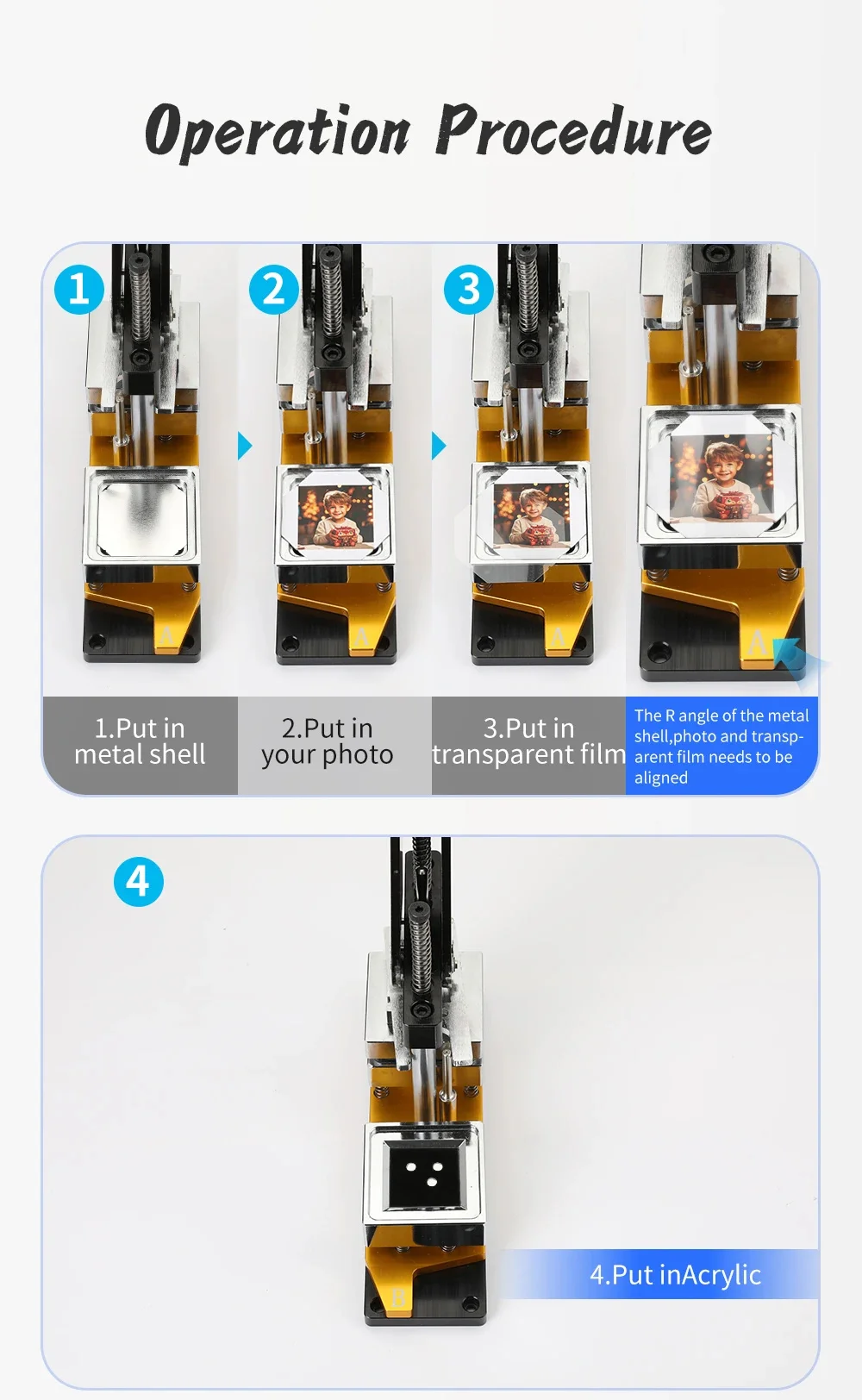 Operation Procedure

1

2

3

A

A

A

A

1.Put in metal shell

2.Put in your photo

3.Put in transparent film

The R angle of the metal shell,photo and transparent film needs to be aligned

4

B

4.Put inAcrylic